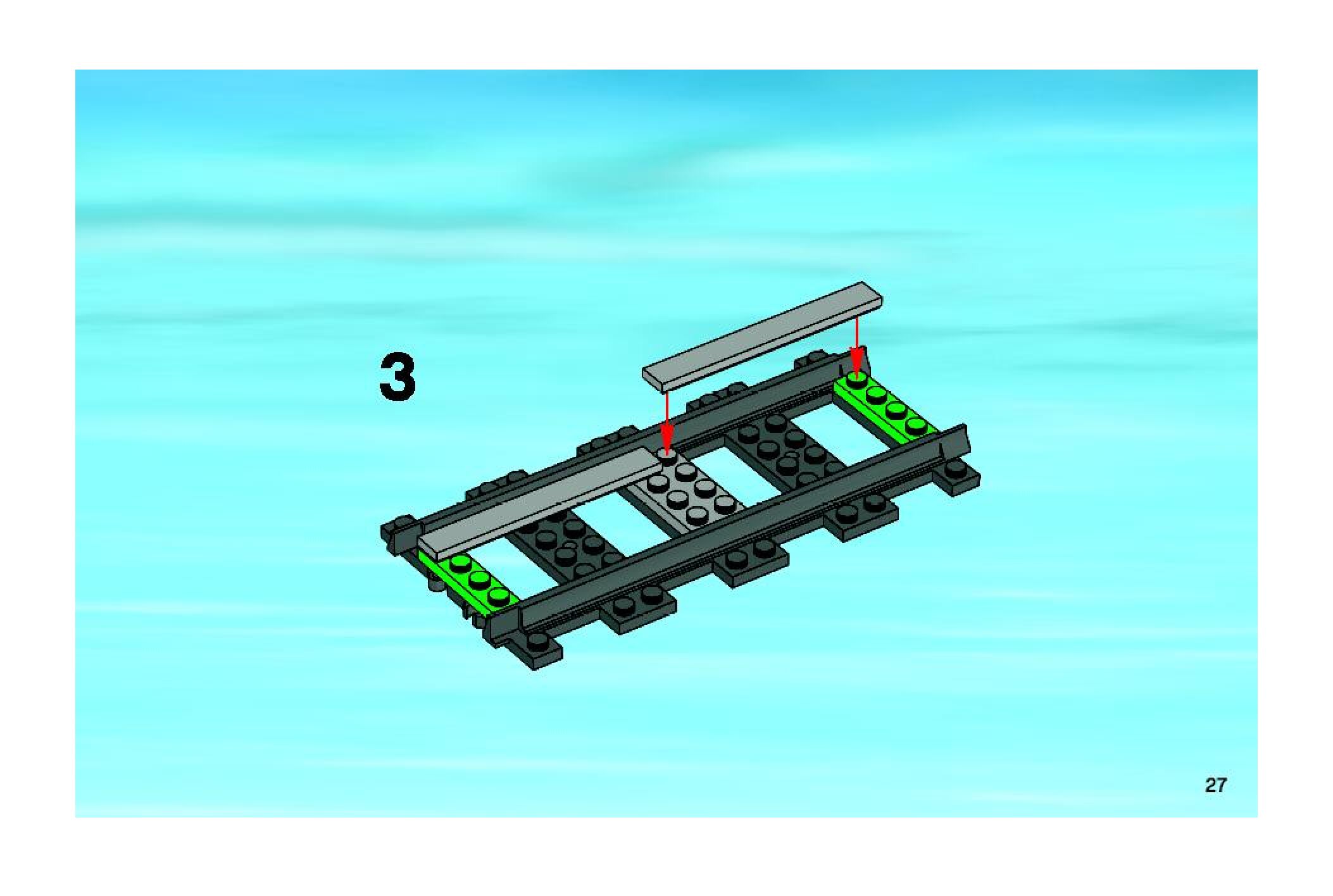 3

27