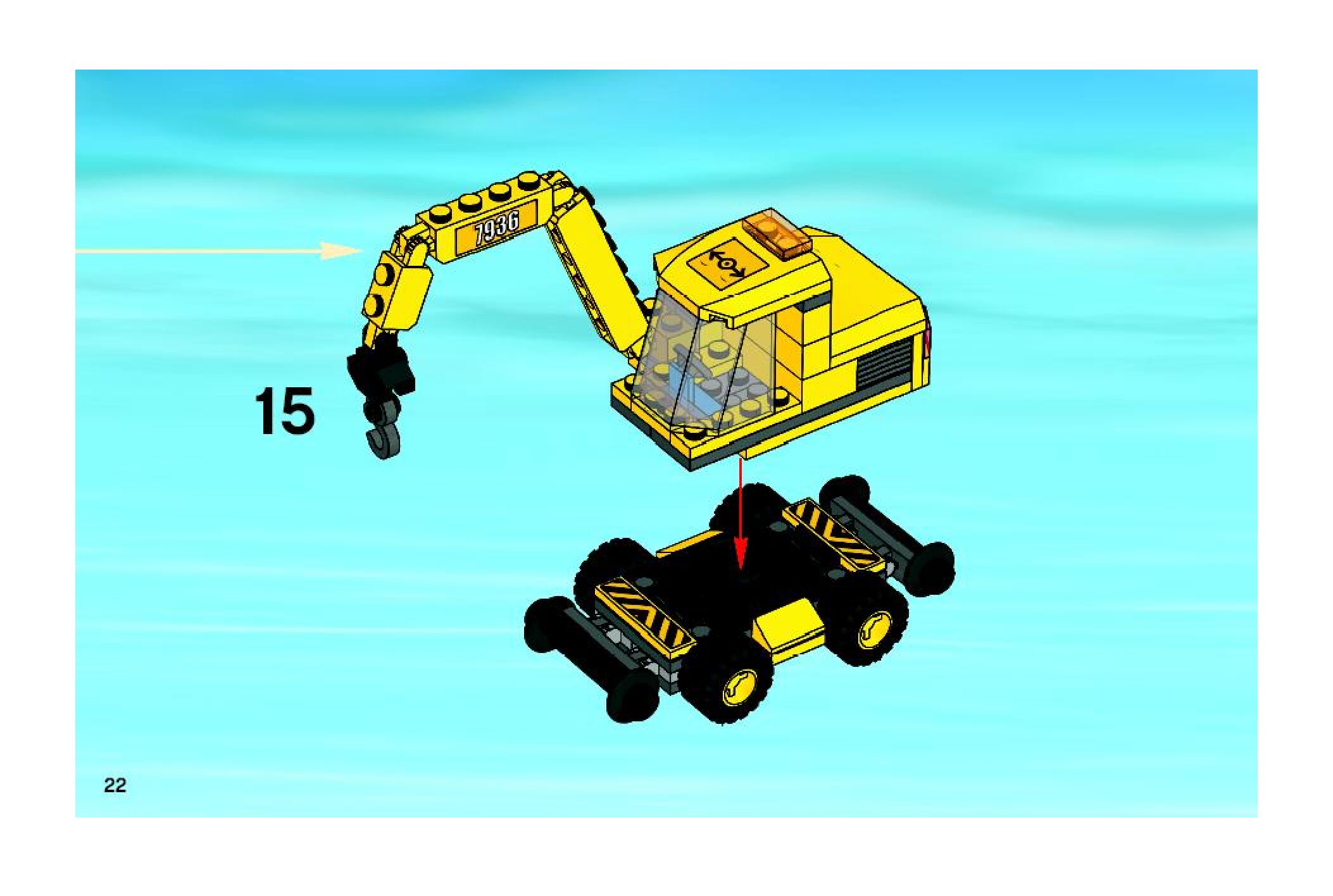 7936

15

22