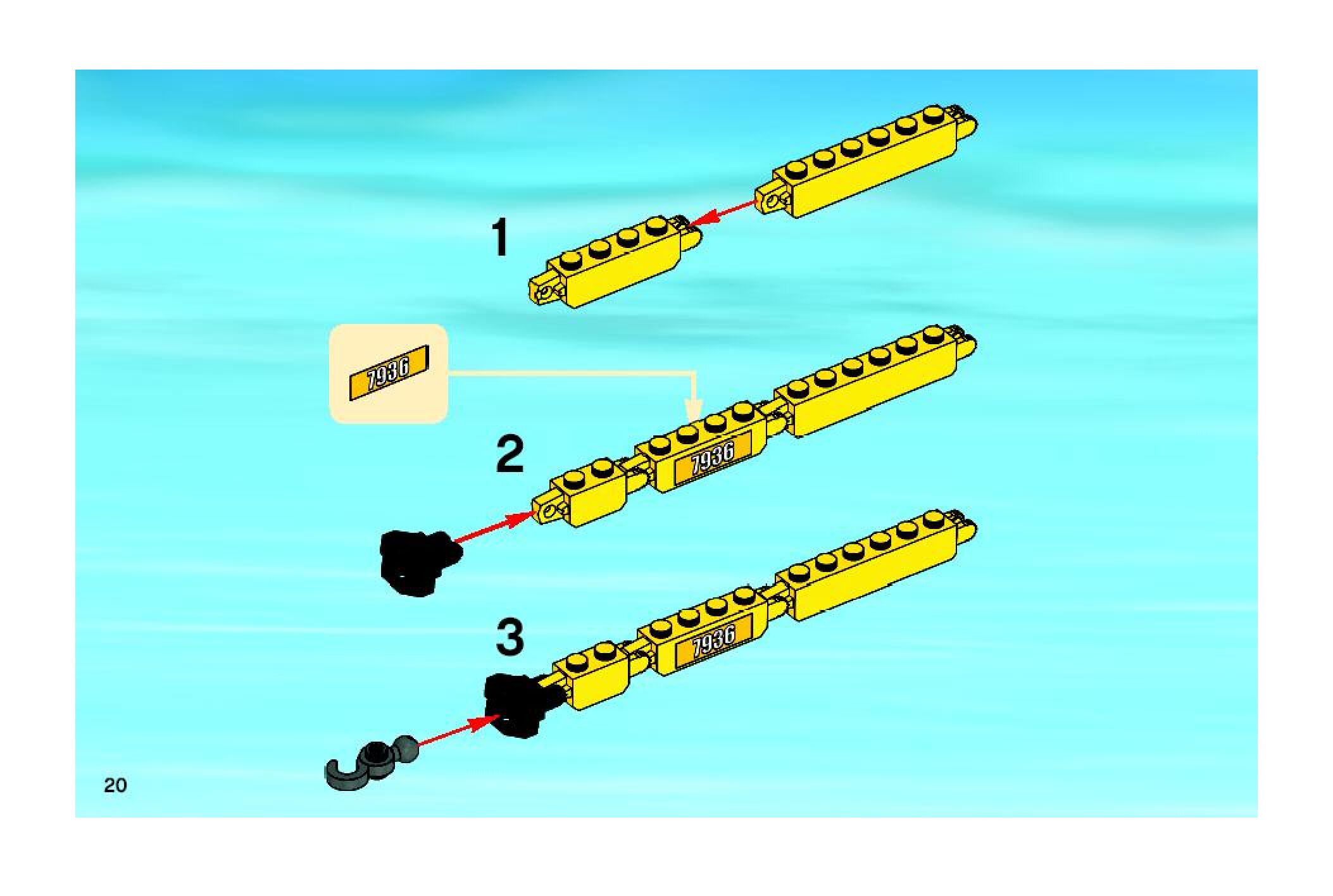 1

7936

2

7936

3

7936

20