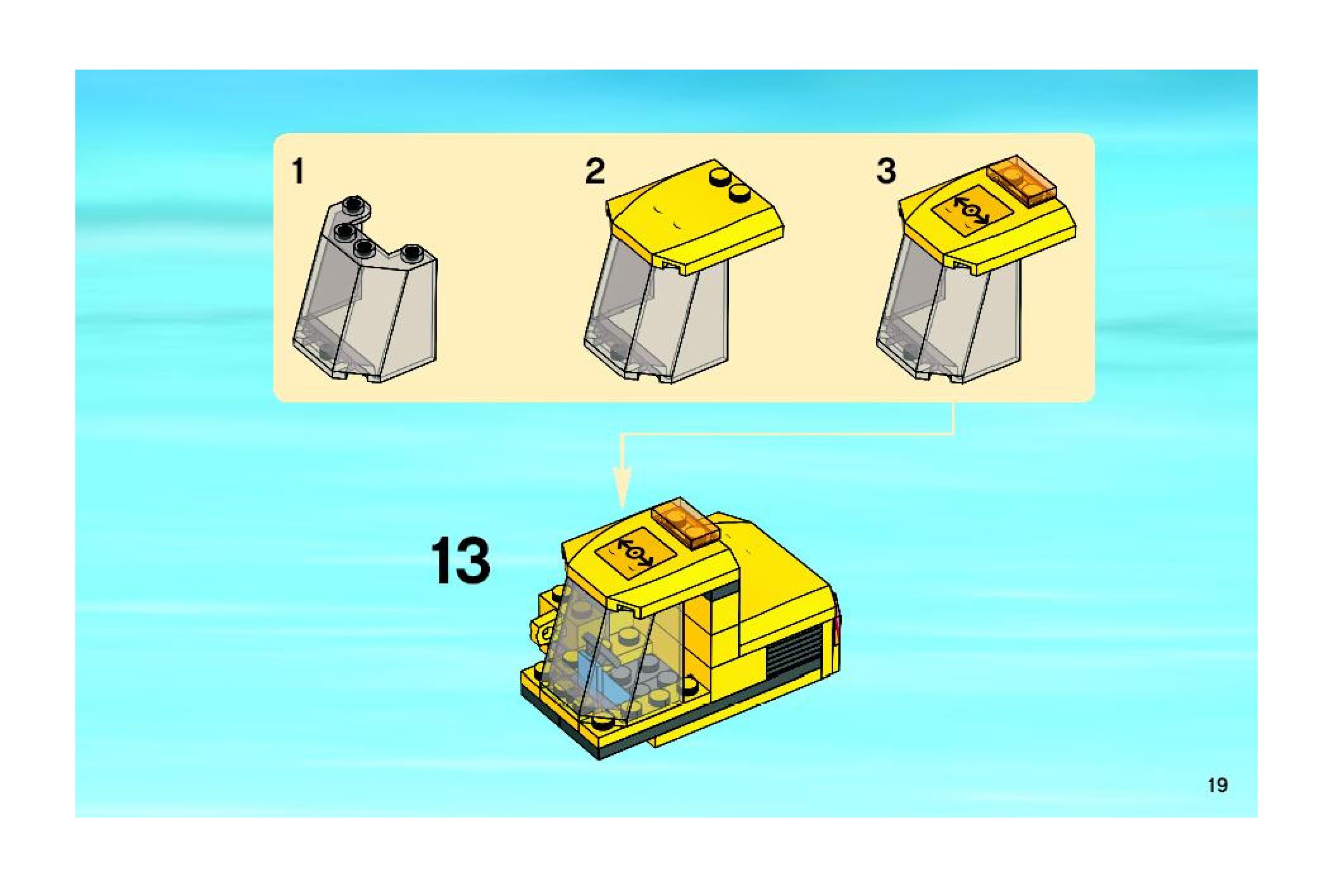 1

2

3

13

19