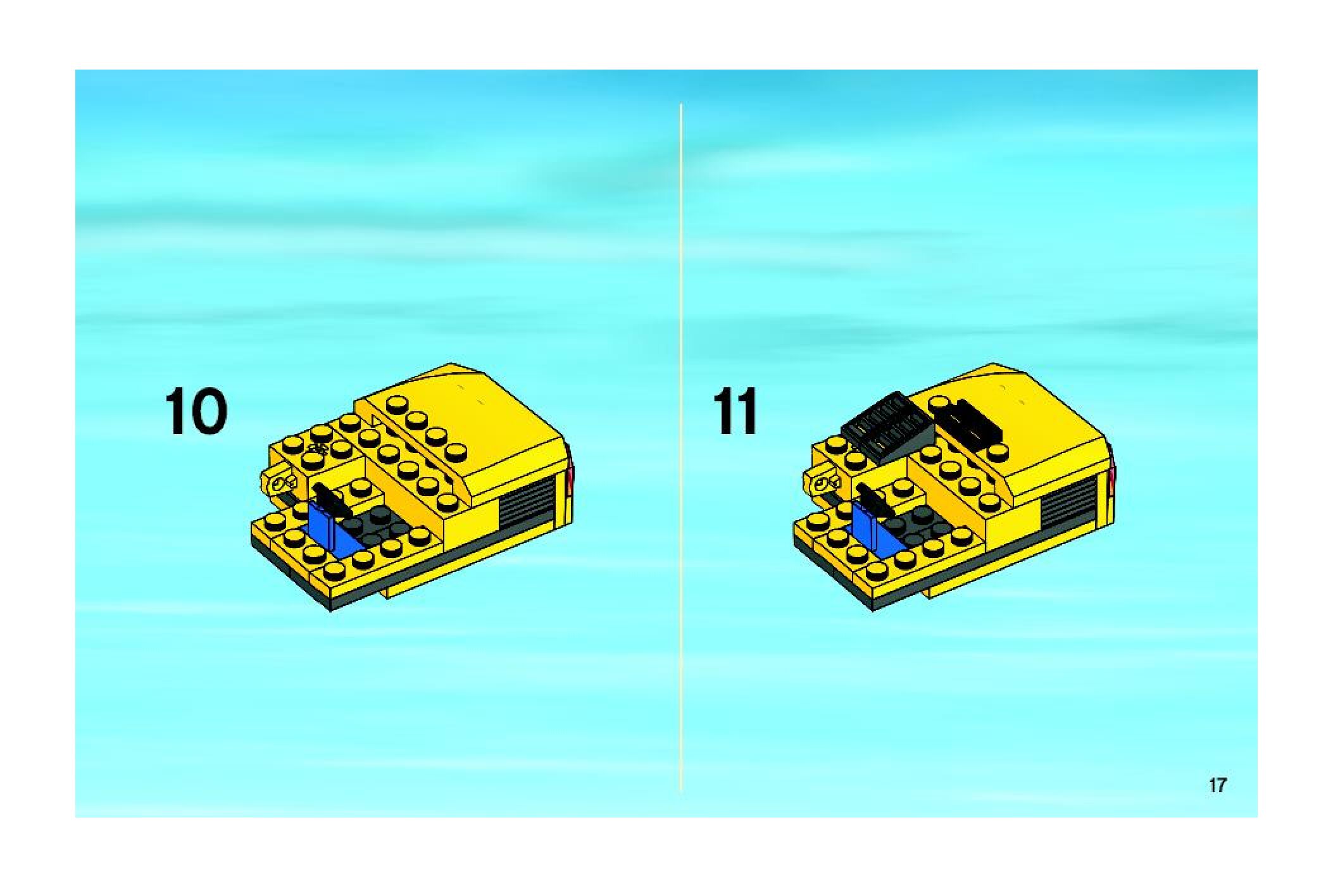 10

11

17