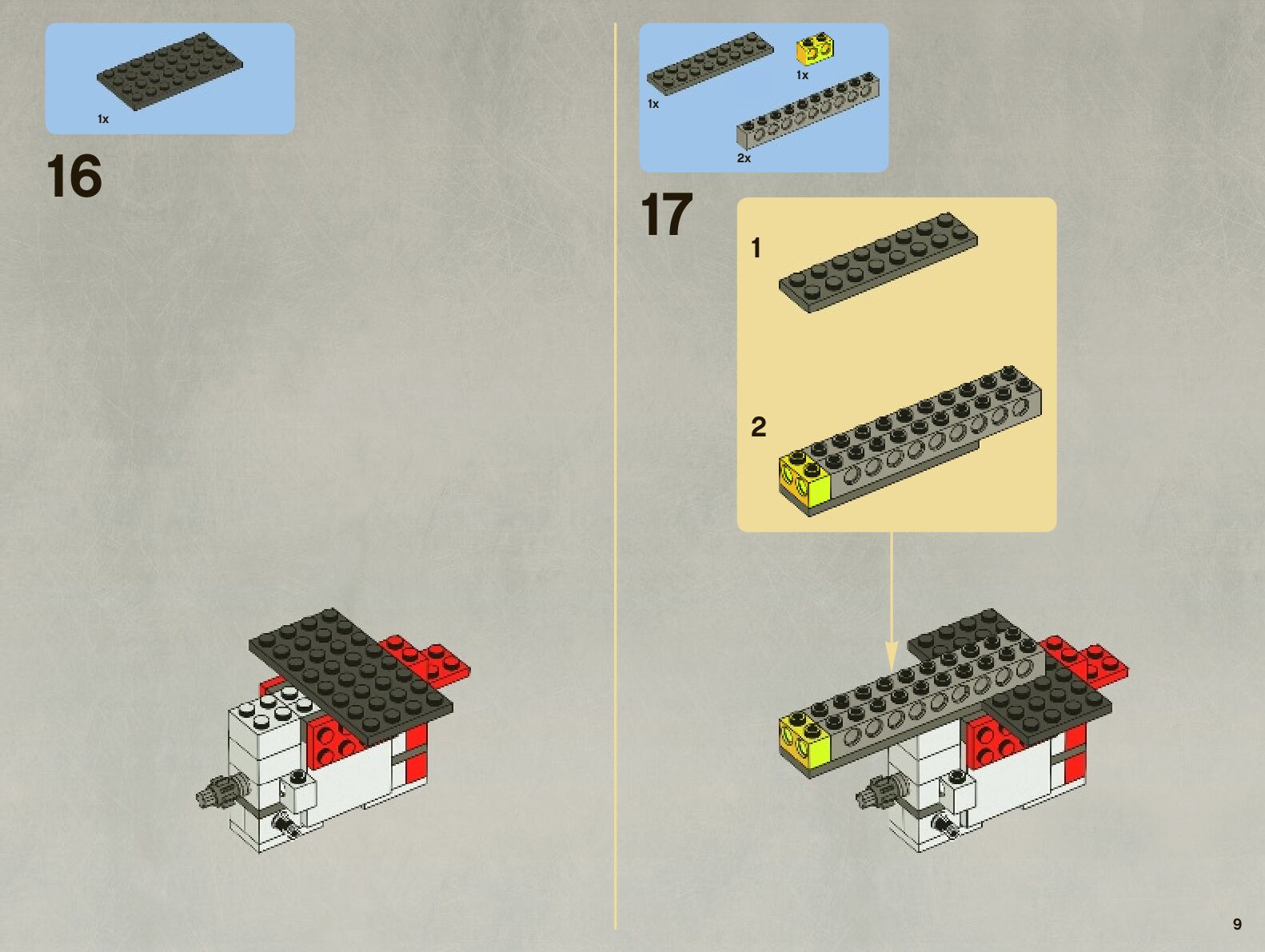 1x

16

1x

1x

2x

17

1

2

9