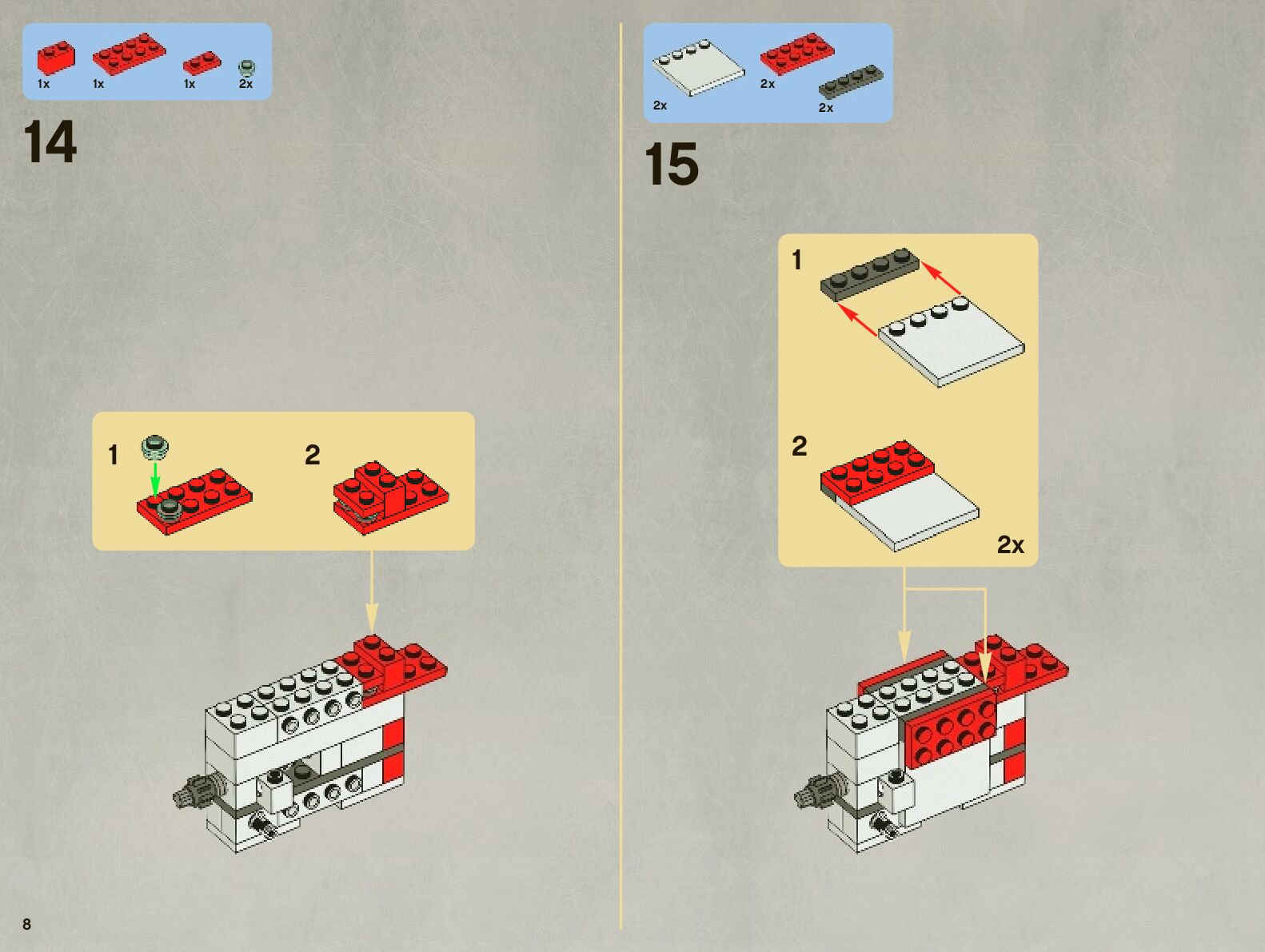 1x 1x 1x 2x

14

1

2

8

2x 2x 2x

15

1

2

2x