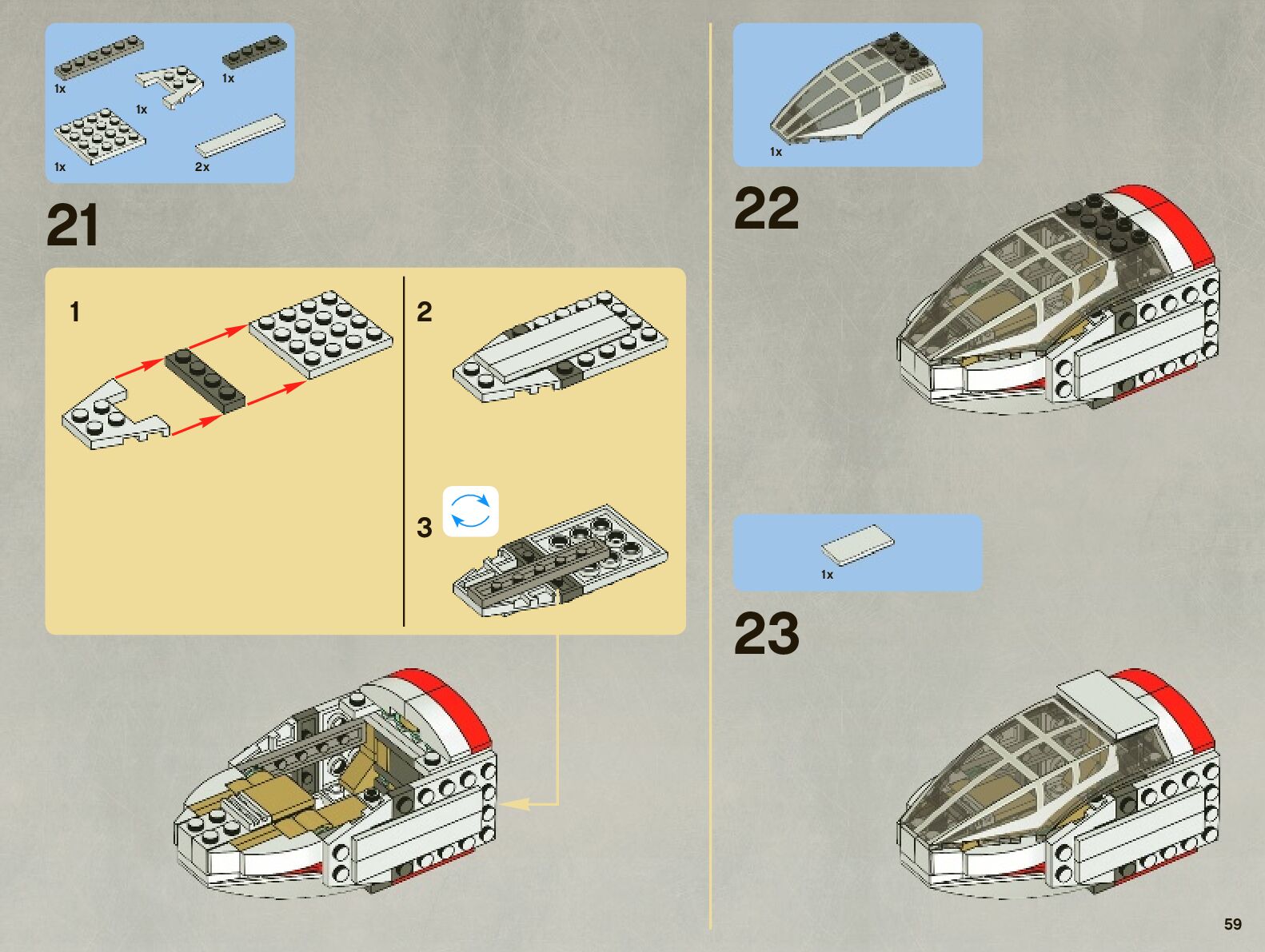 1x
1x
1x
1x
2x

21

1

2

3

1x

22

1x

23

59