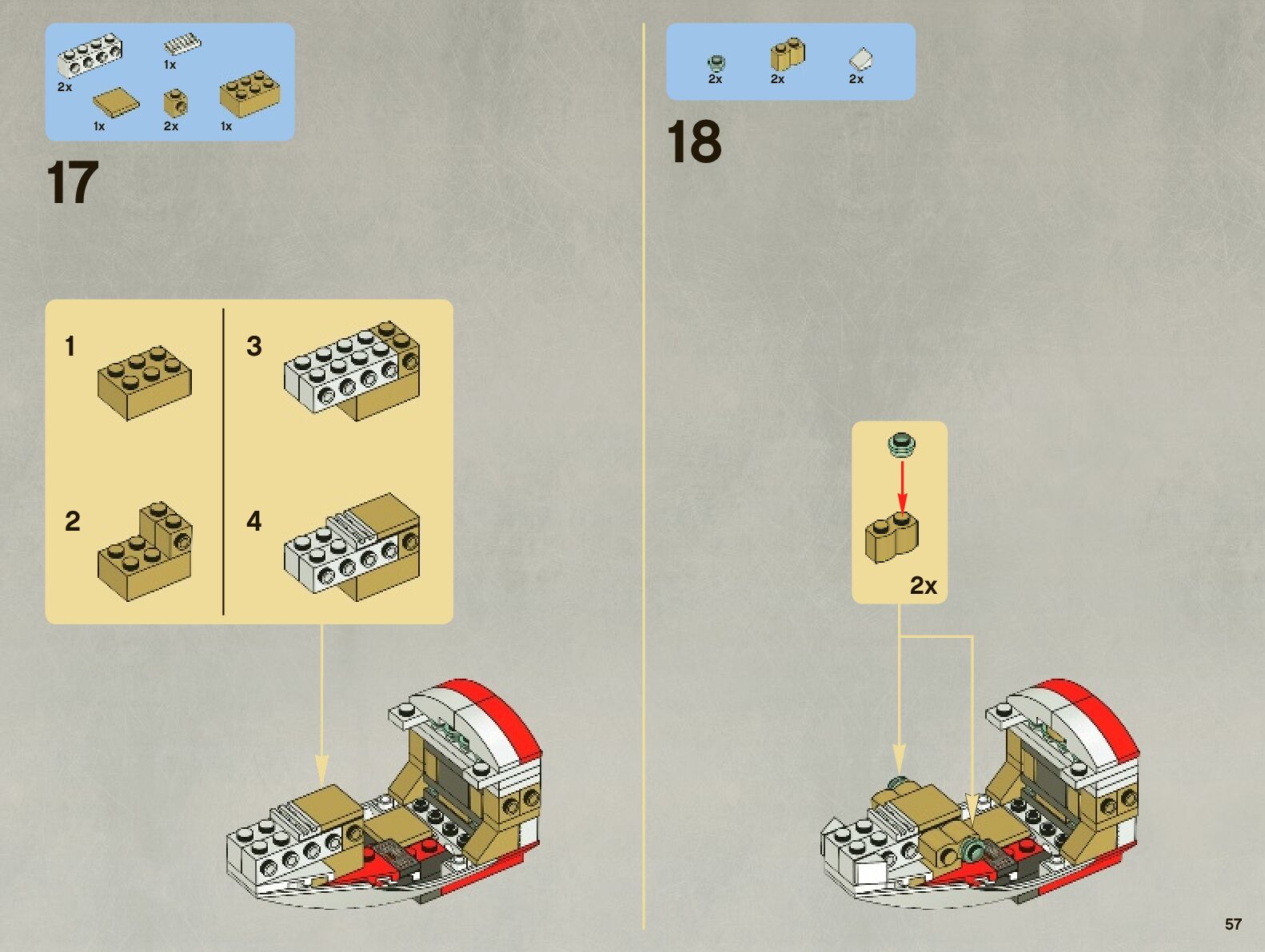 2x
1x
1x
2x
1x

17

1
2
3
4

2x
2x
2x

18

2x

57