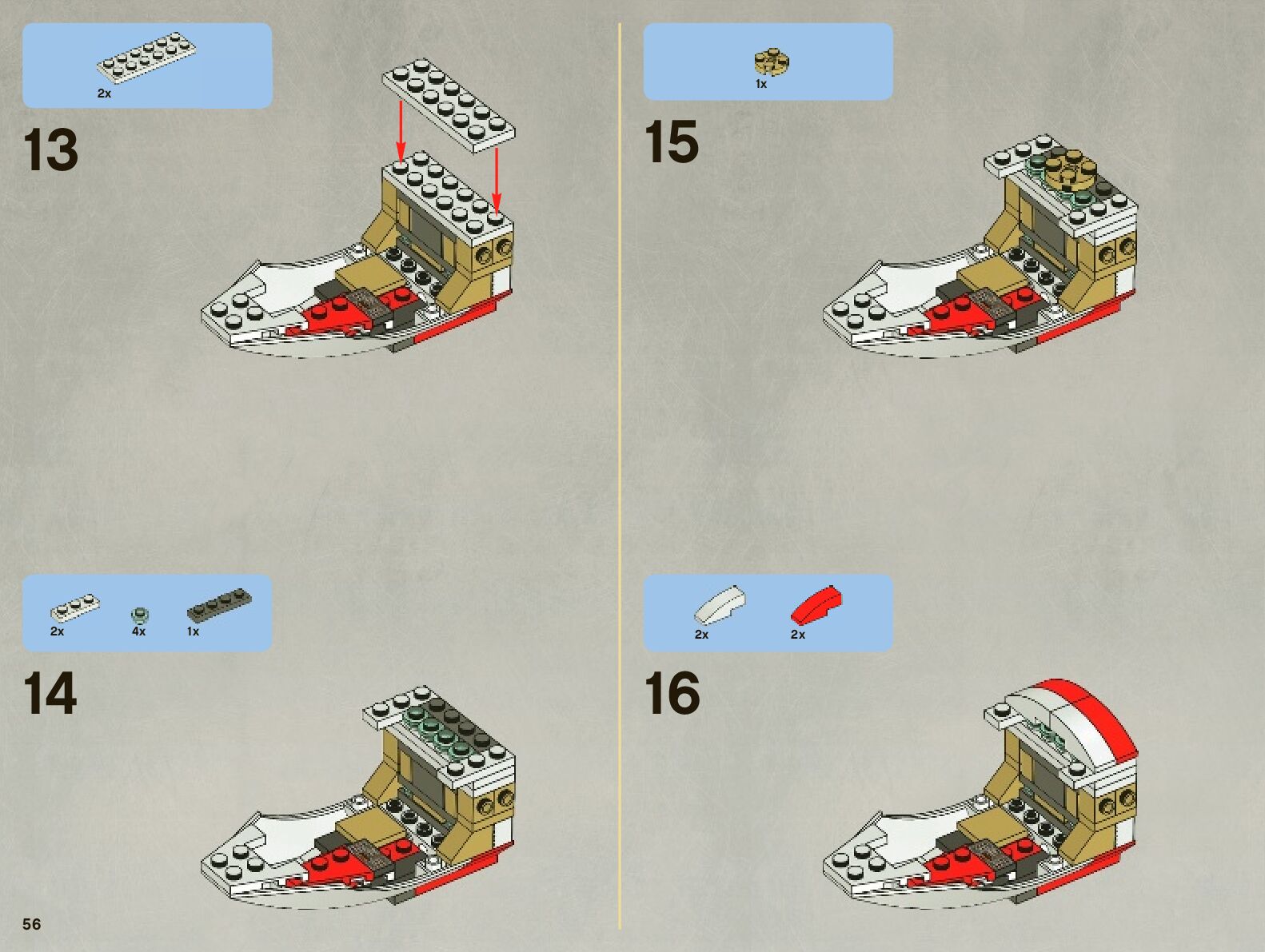 2x

13

2x 4x 1x

14

56

1x

15

2x 2x

16