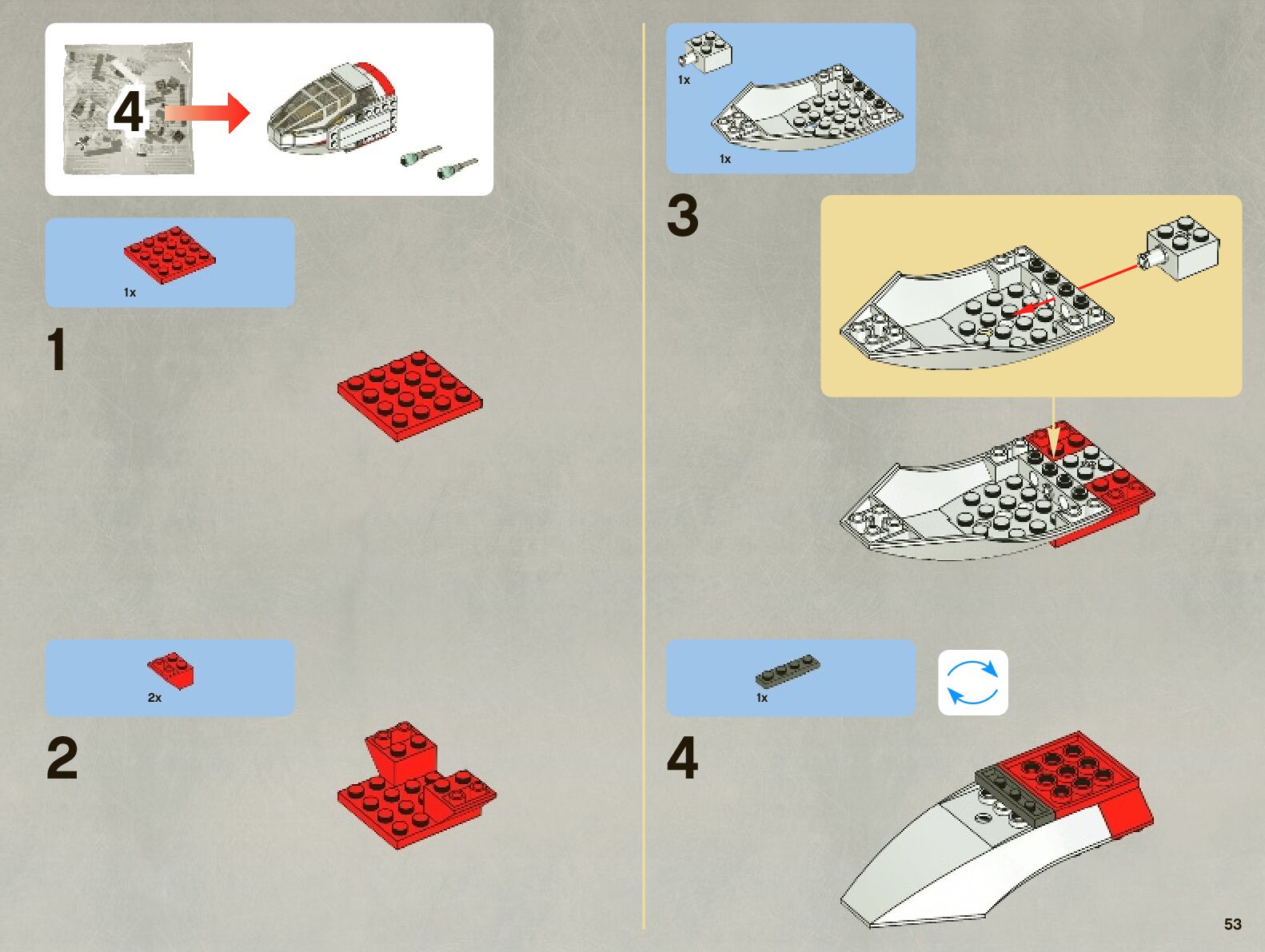 4

1x

1

2x

2

1x

1x

3

1x

4

53