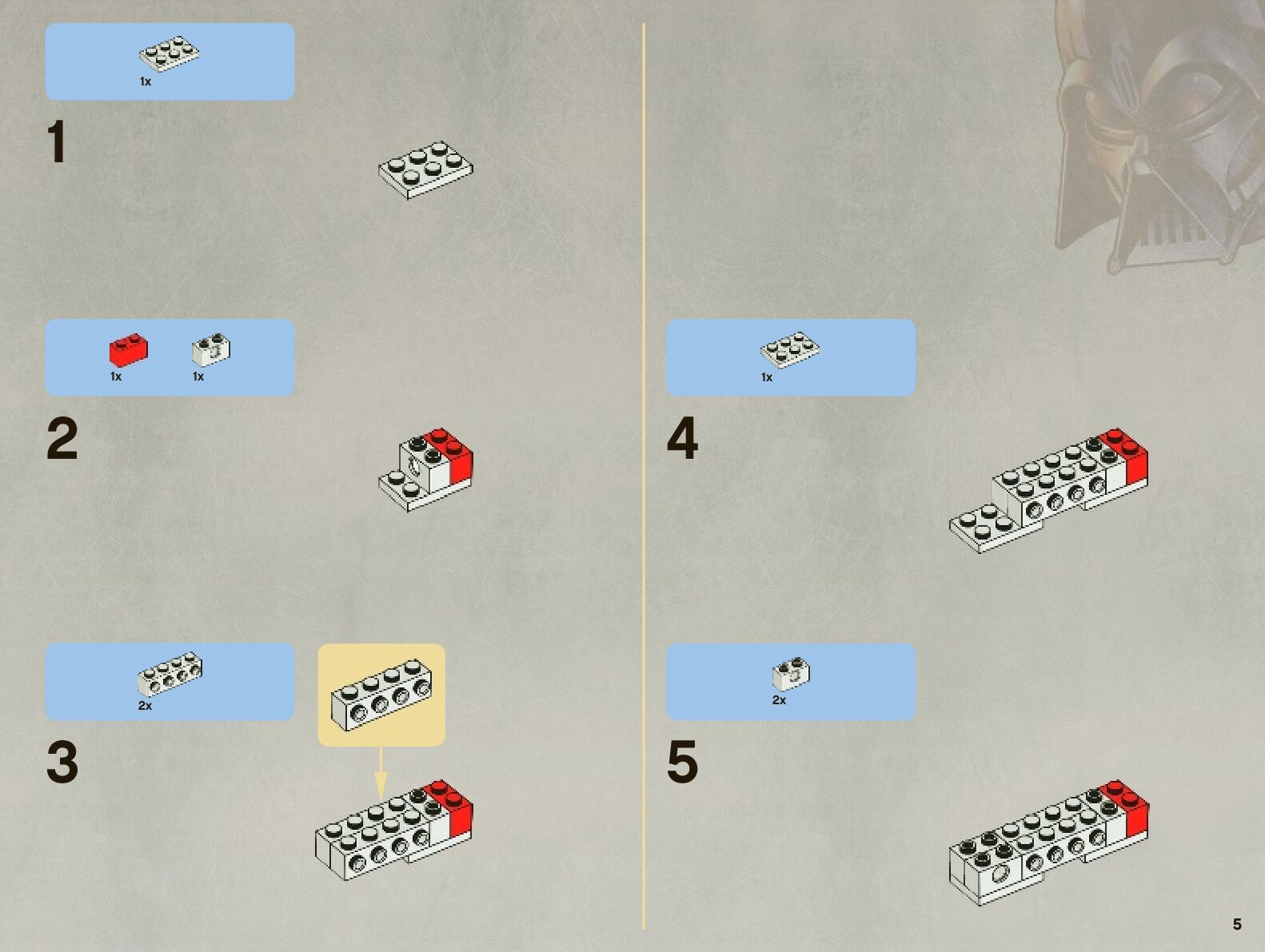 1x

1

1x 1x

2

2x

3

1x

4

2x

5

5