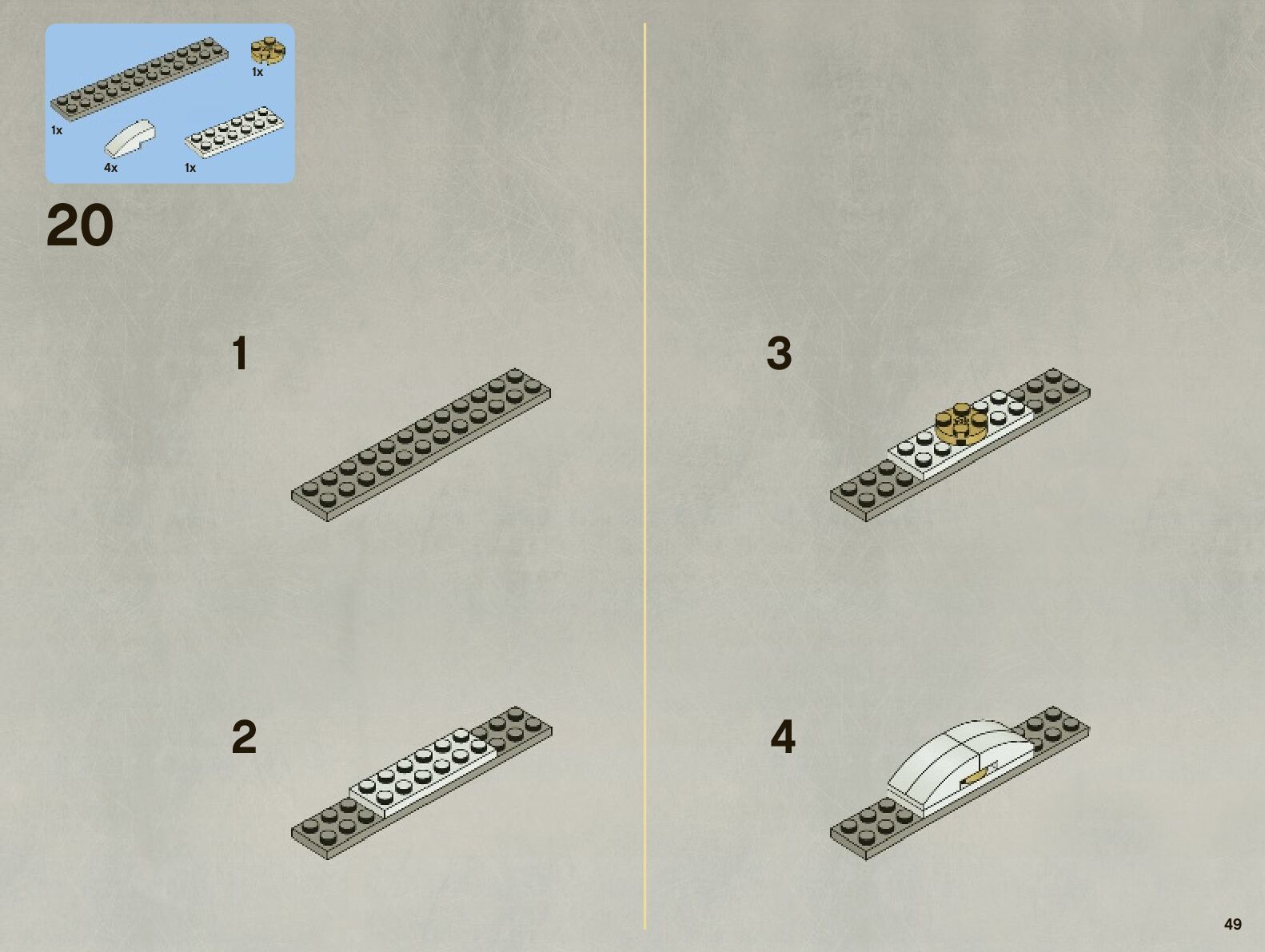 1x
1x
4x
1x

20

1

2

3

4

49