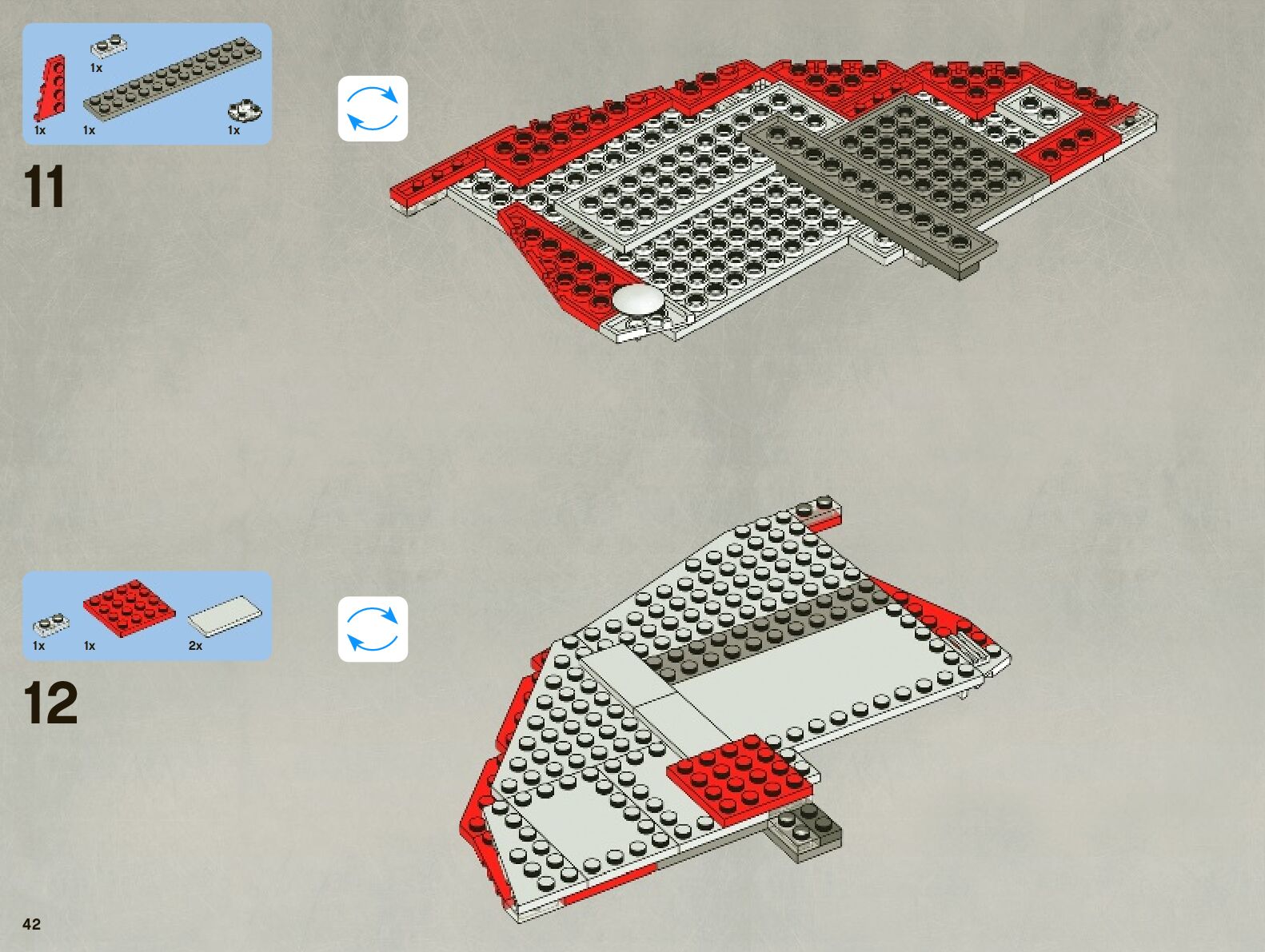 1x
1x
1x
1x

11

1x
1x
2x

12

42