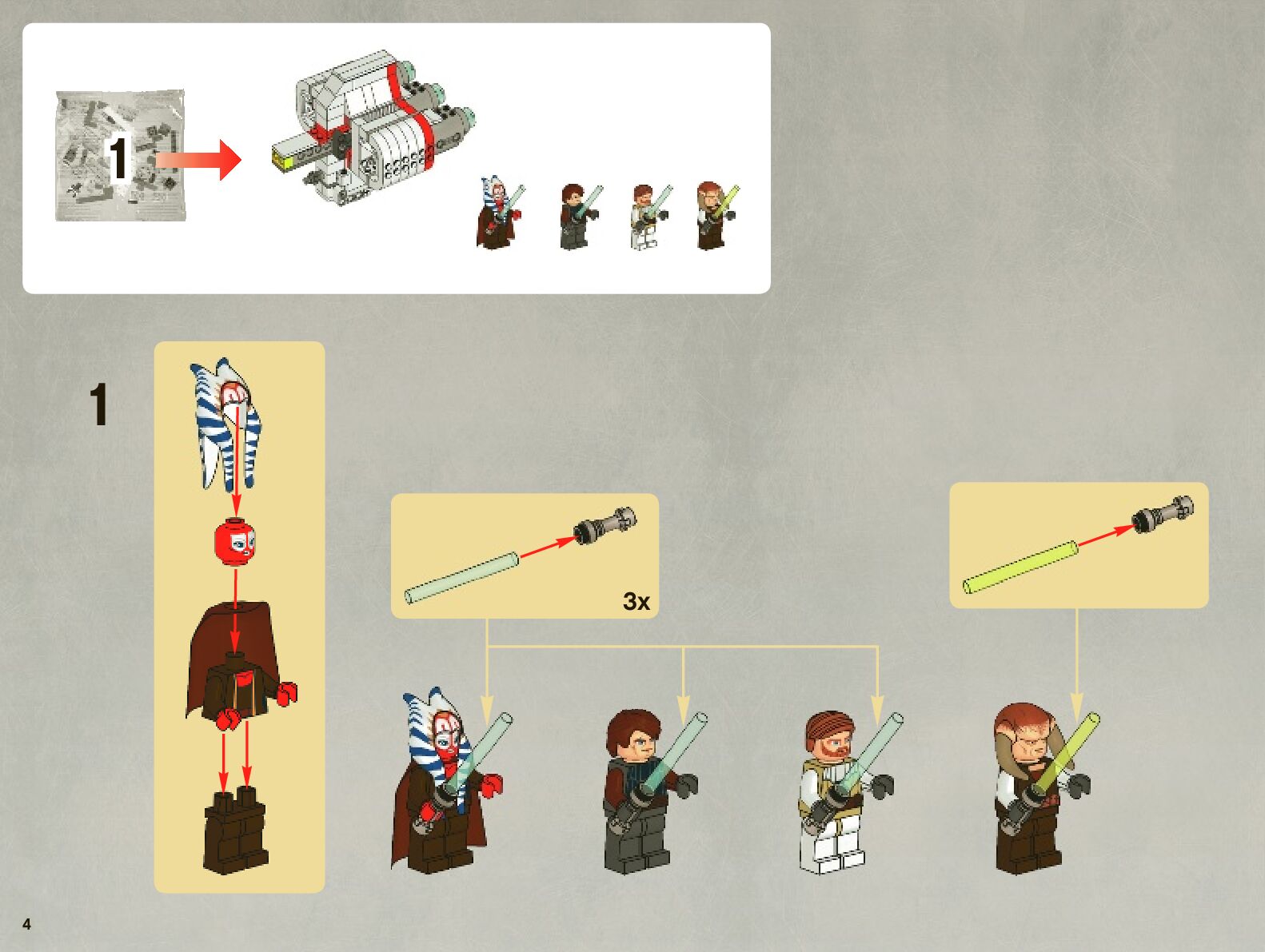 1

1

3x

4