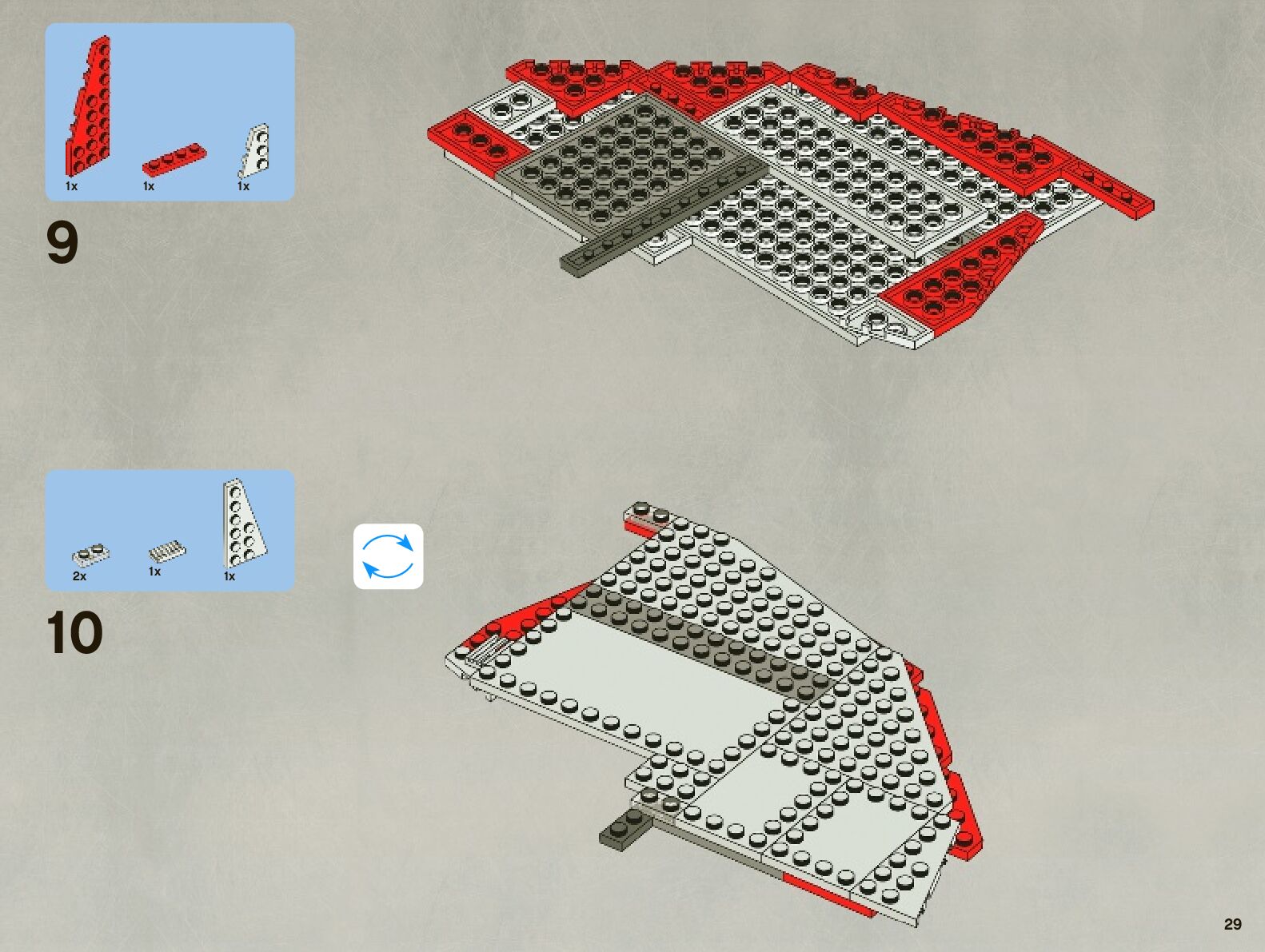 1x
1x
1x

9

2x
1x
1x

10

29