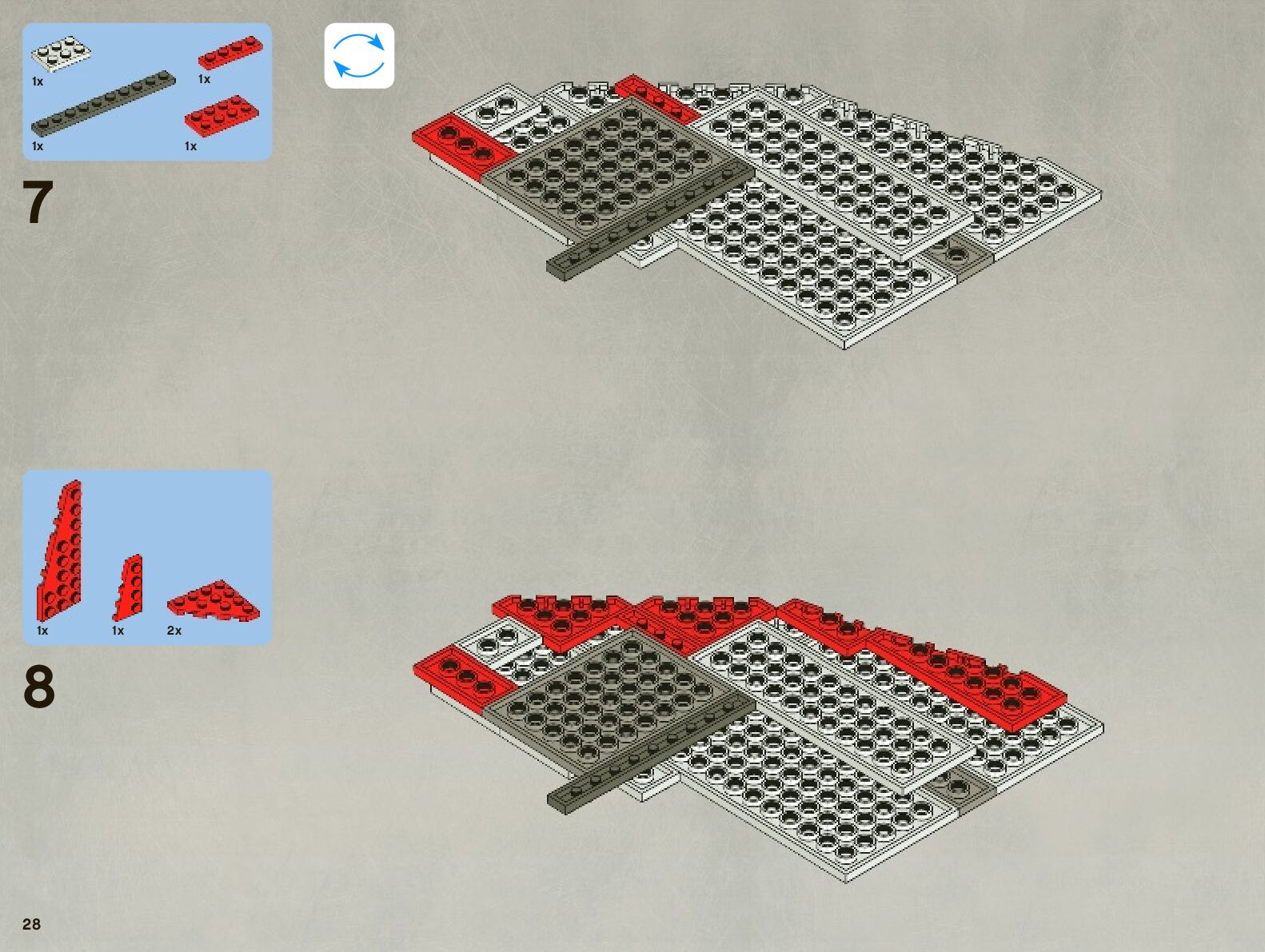 1x
1x
1x
1x

7

1x
1x
2x

8

28