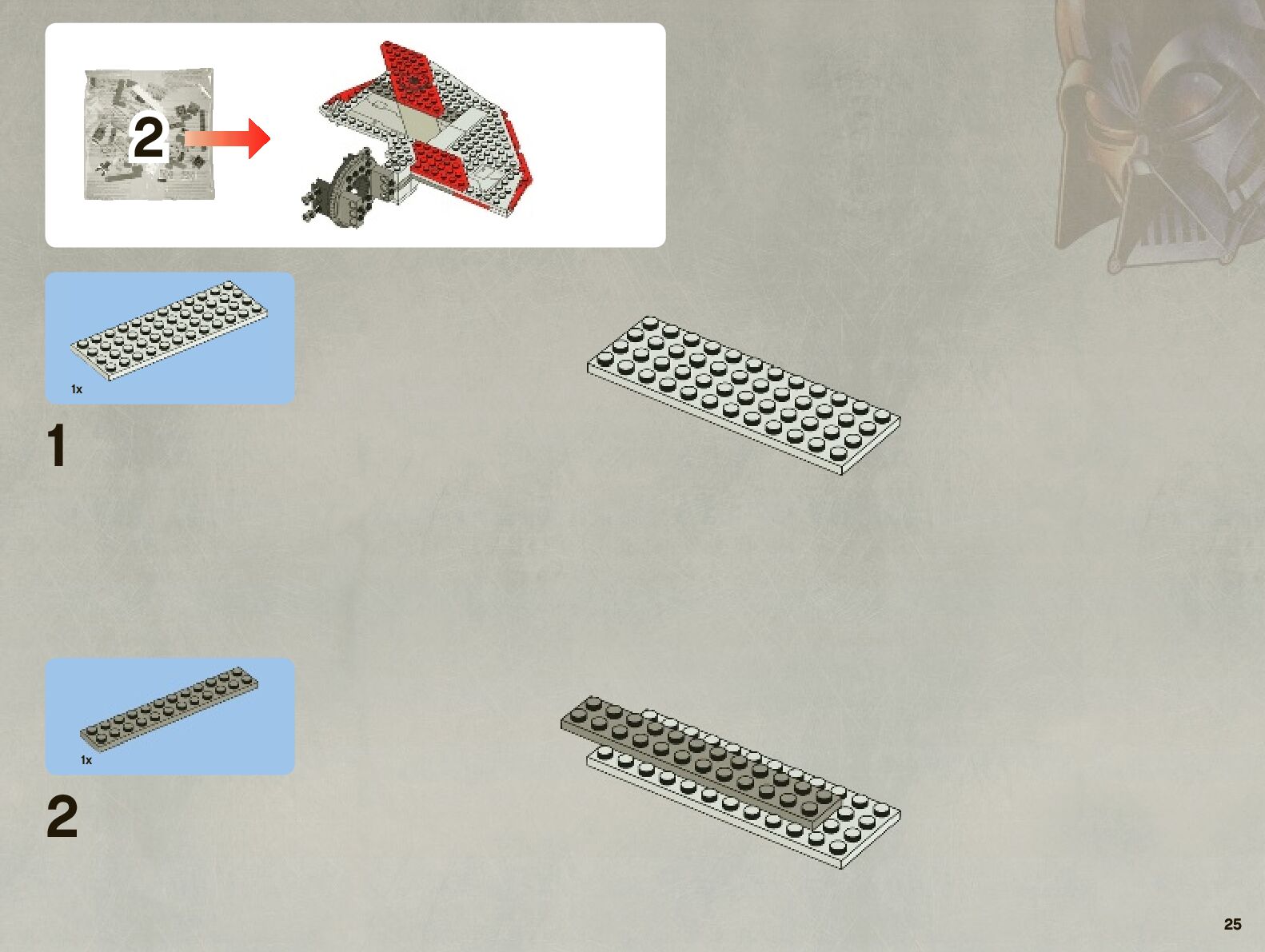 2

1x

1

1x

2

25