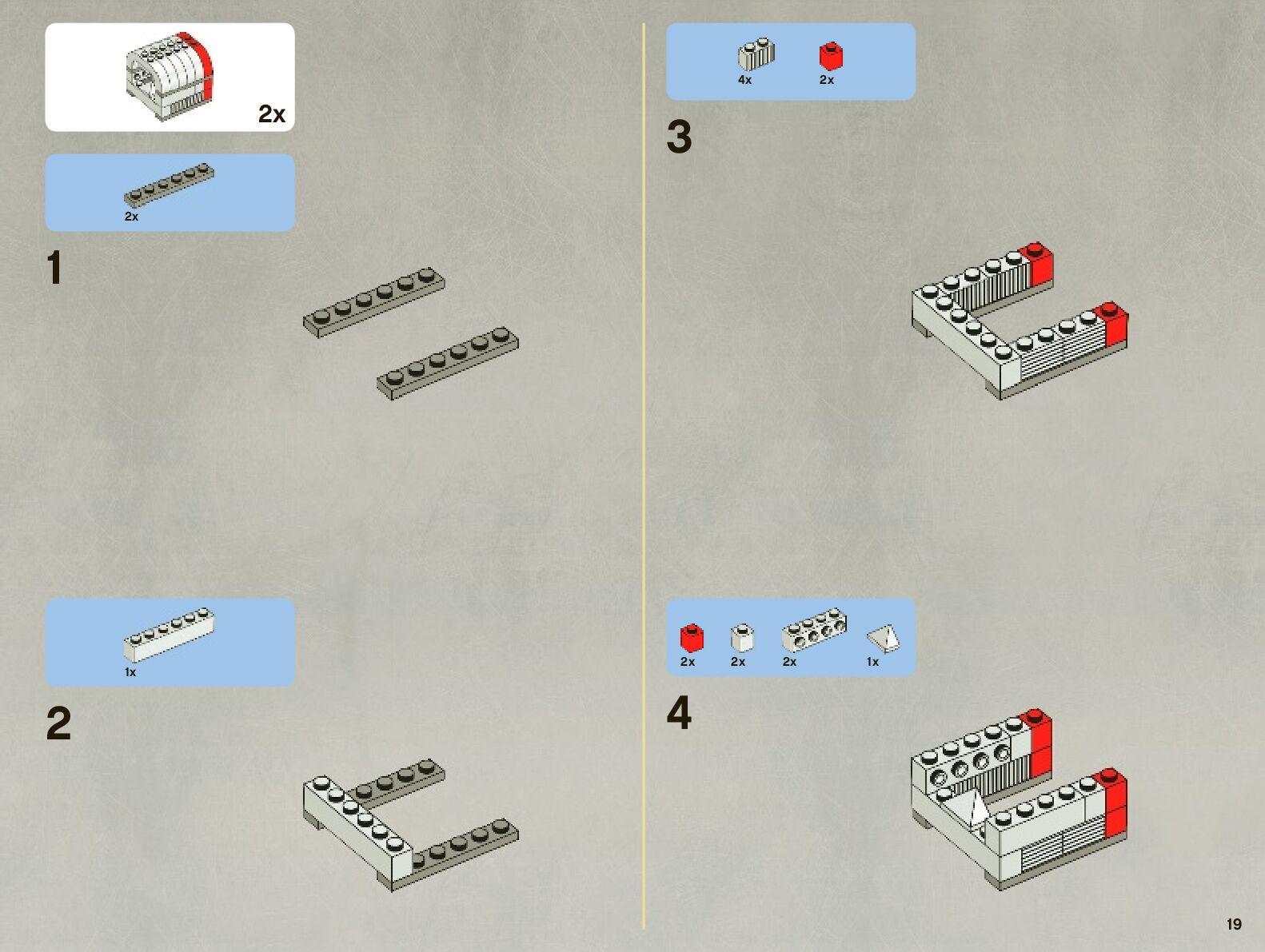 2x

2x

1

1x

2

4x 2x

3

2x 2x 2x 1x

4

19