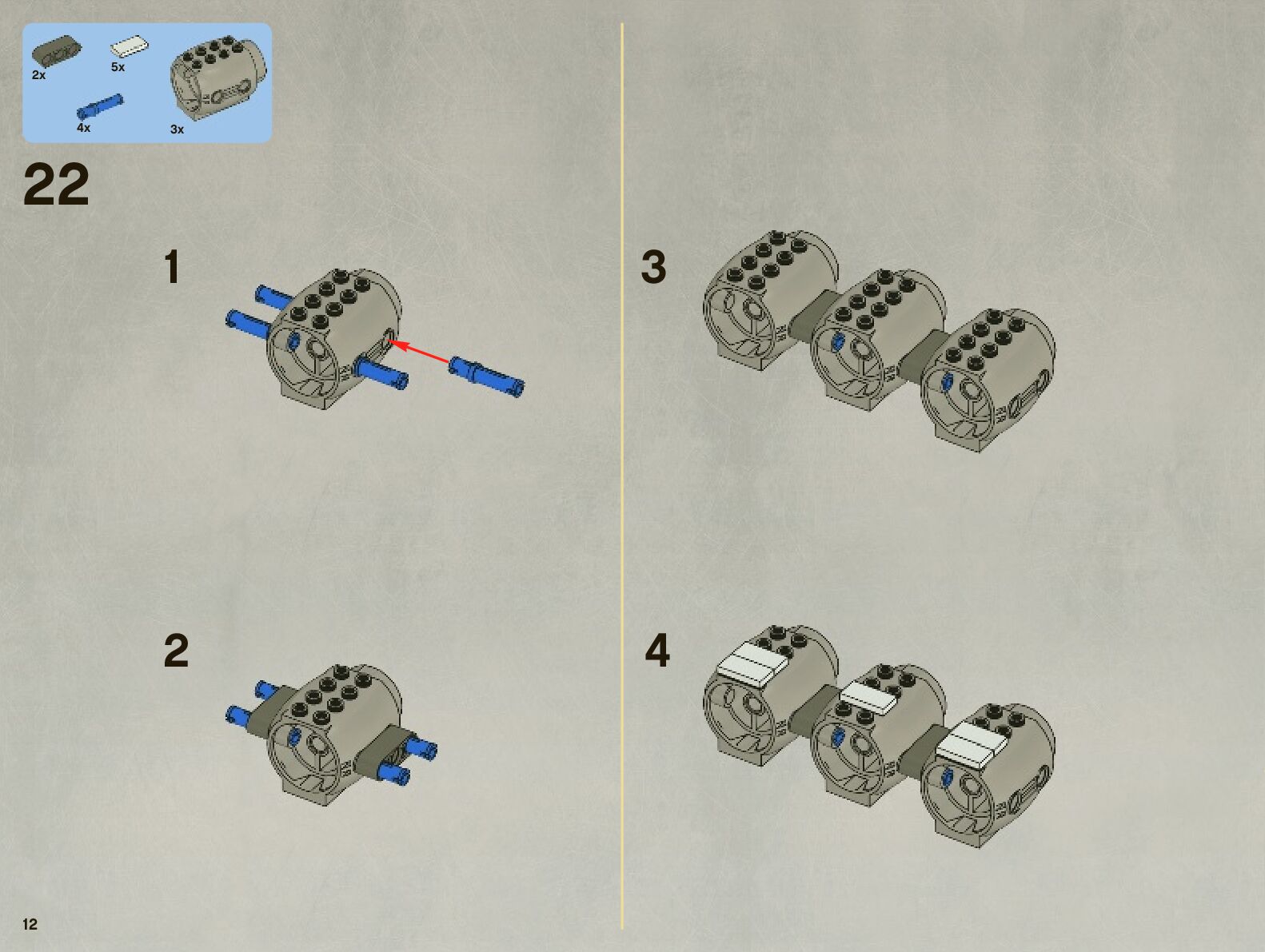 2x
5x
4x
3x

22

1

2

3

4

12