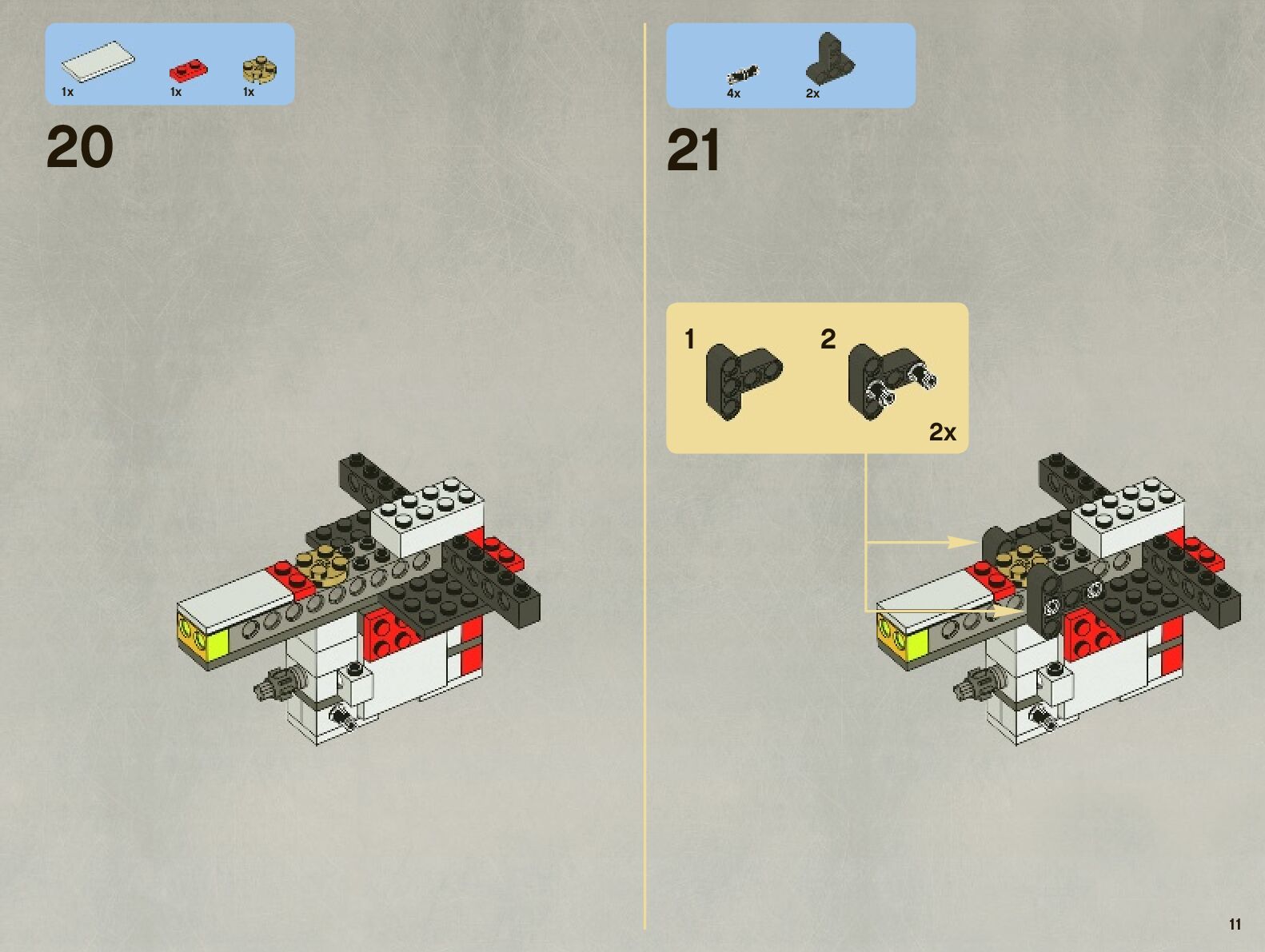 1x 1x 1x

20

4x 2x

21

1

2

2x

11