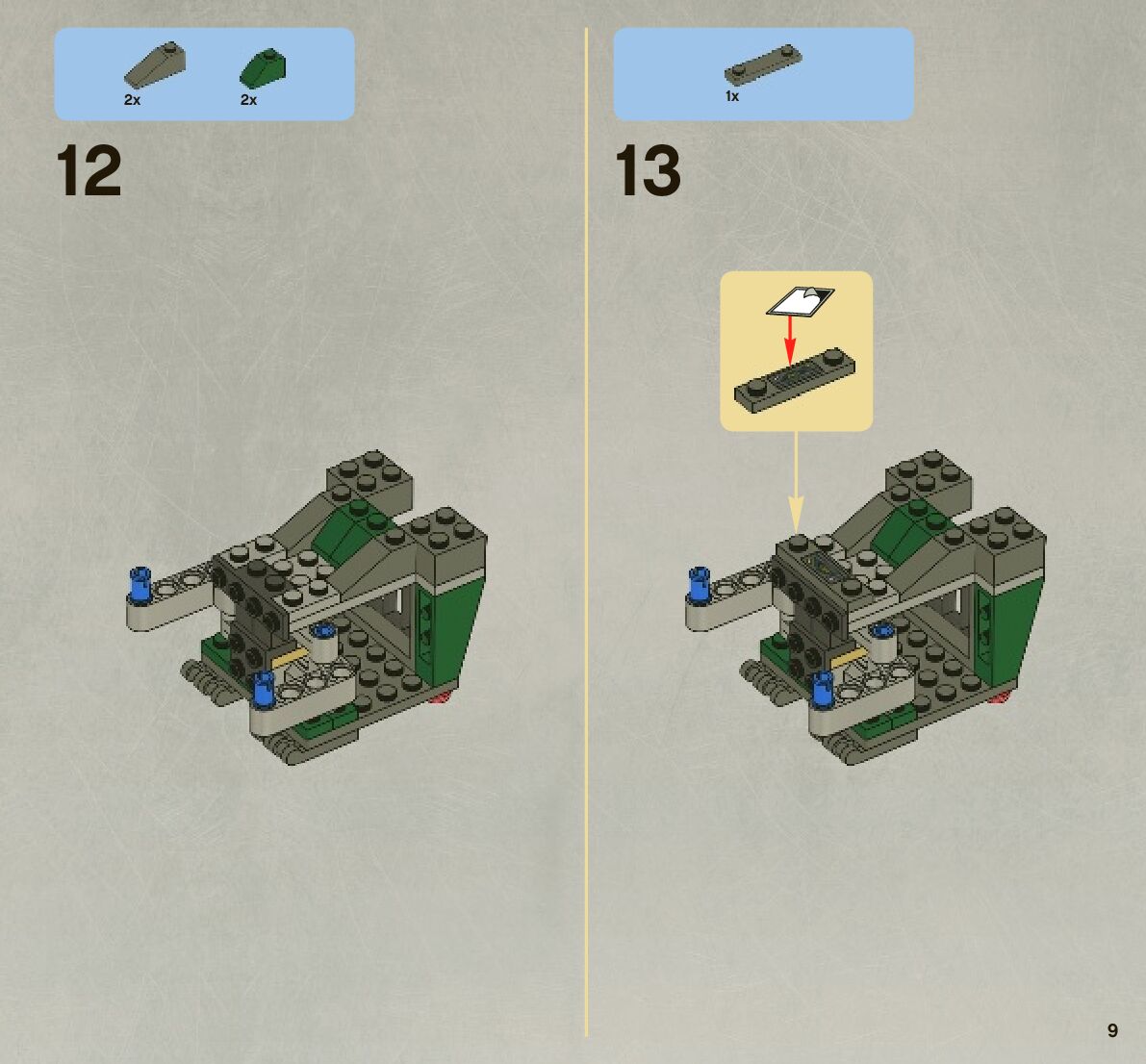 2x 2x

12

1x

13

9