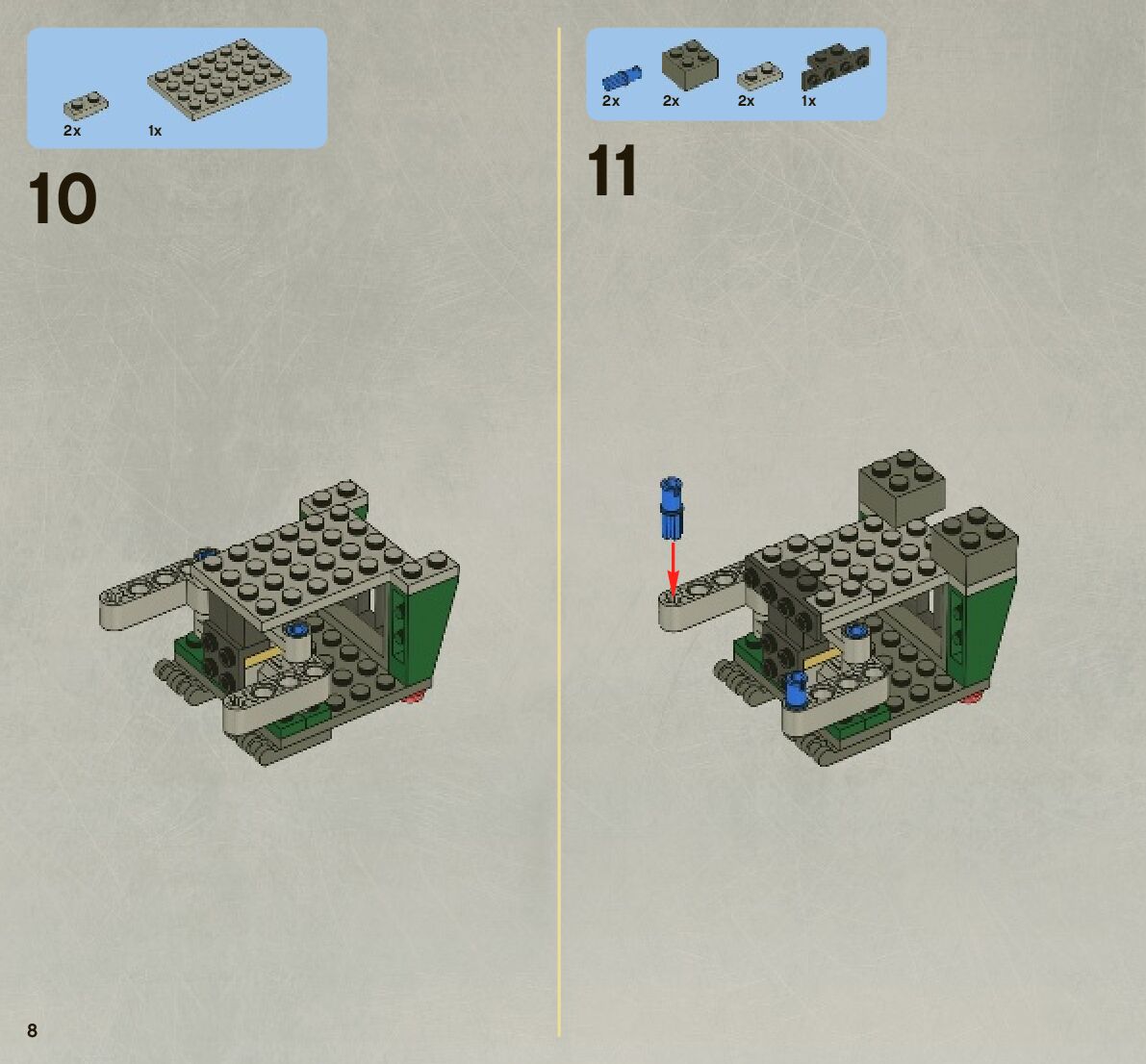 2x 1x

10

2x 2x 2x 1x

11

8