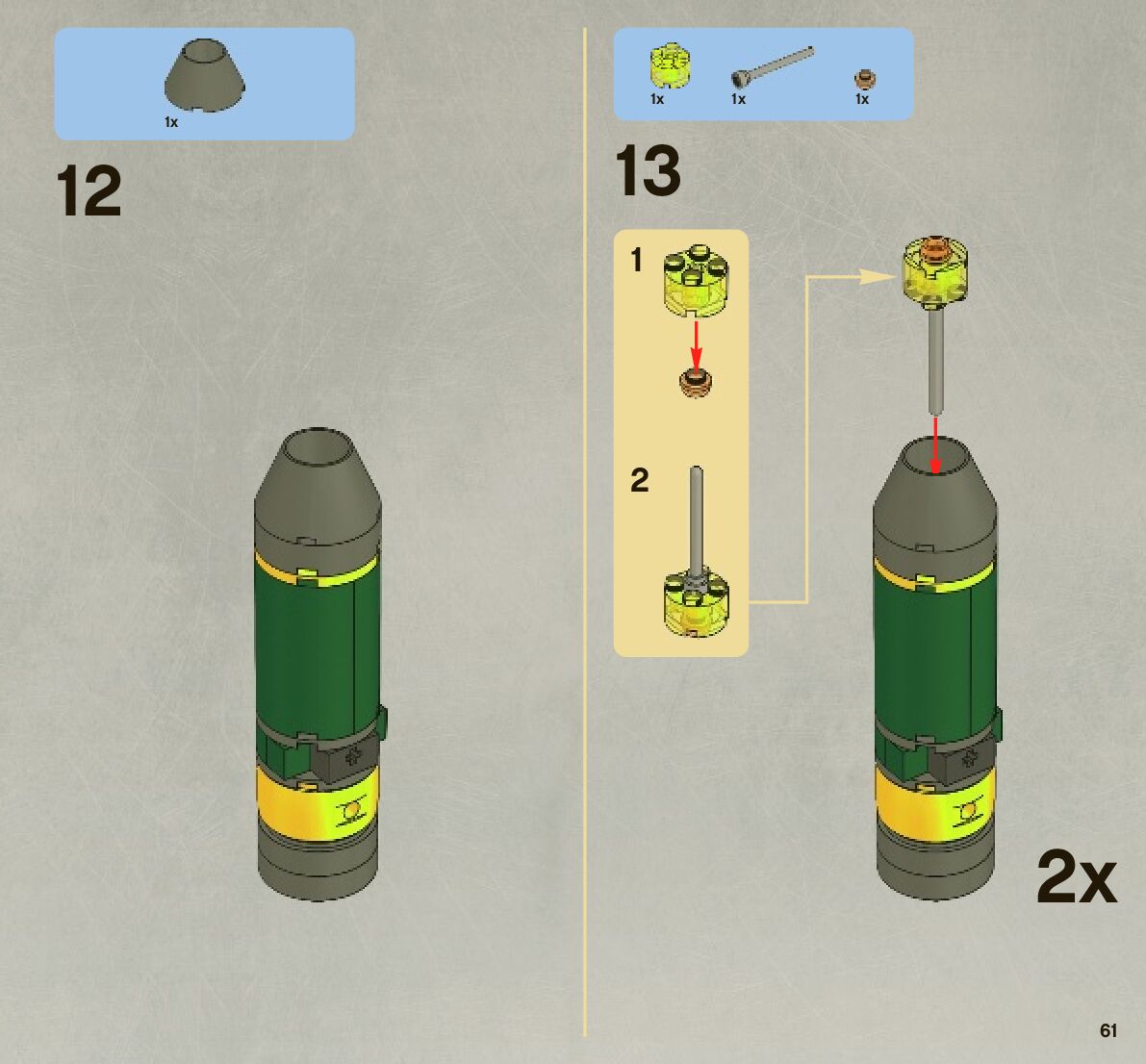 1x

12

1x 1x 1x

13

1

2

2x

61