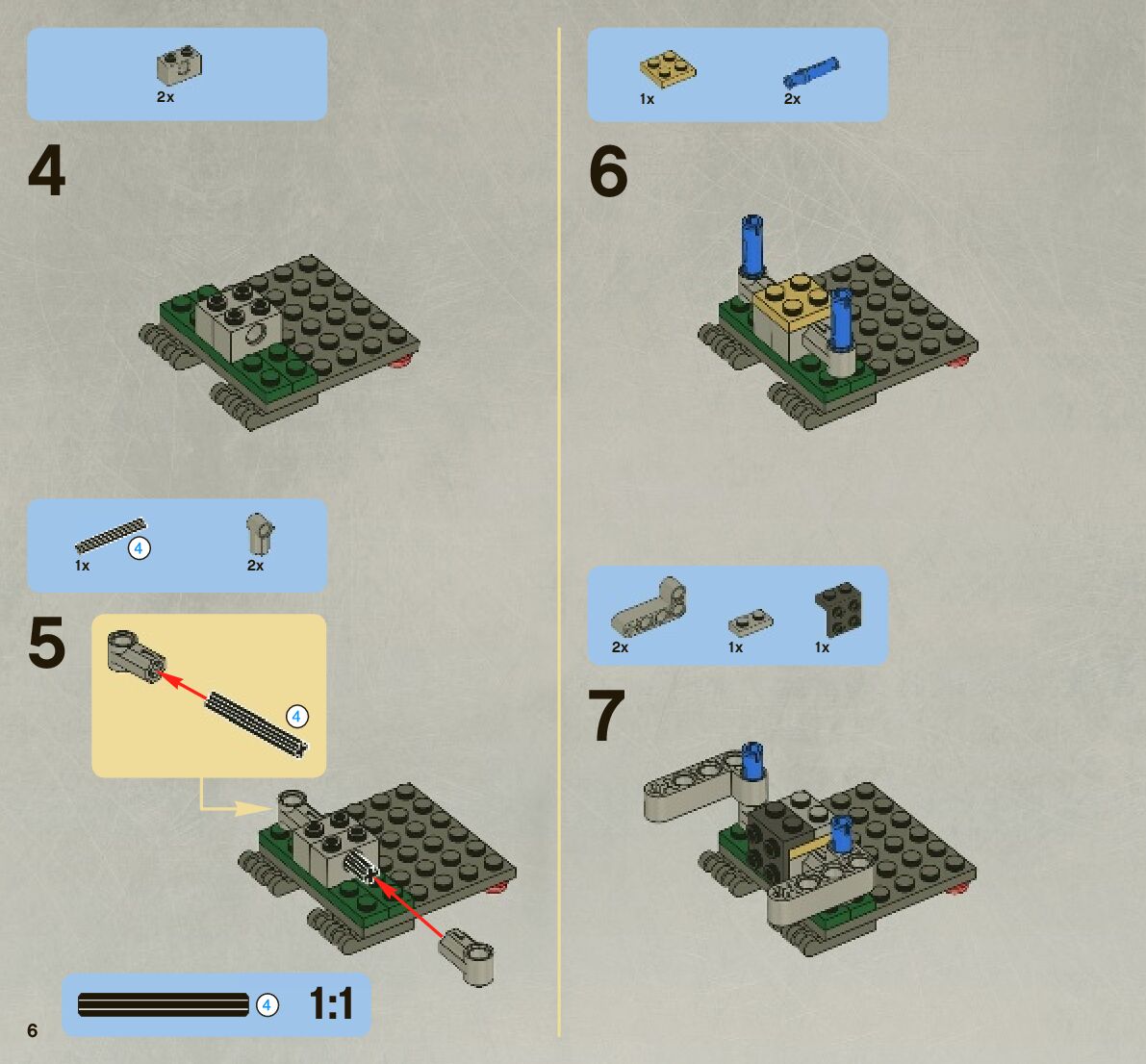 2x

4

1x 4 2x

5

4

4 1:1

6

1x 2x

6

2x 1x 1x

7