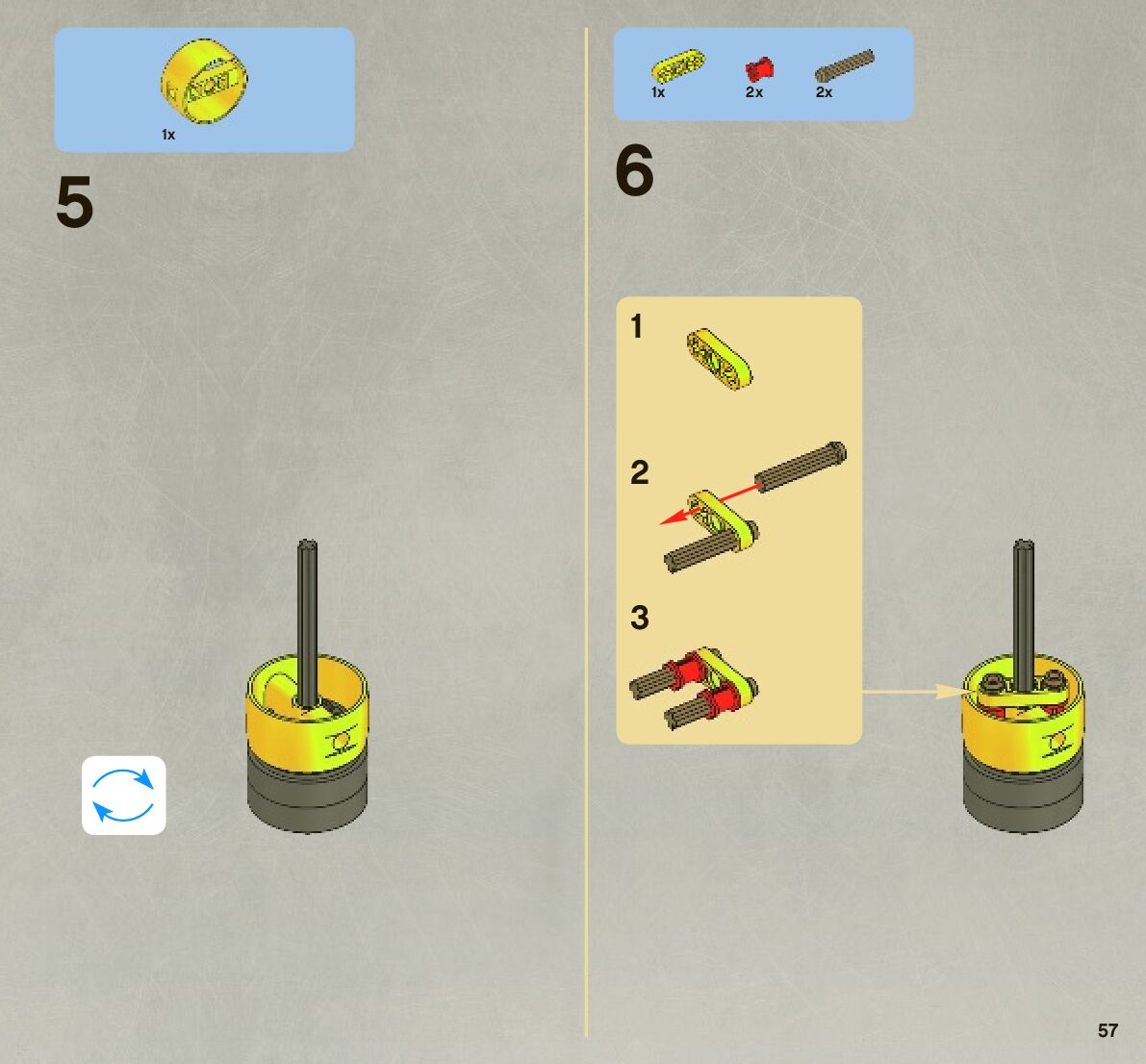 1x

5

1x 2x 2x

6

1

2

3

57