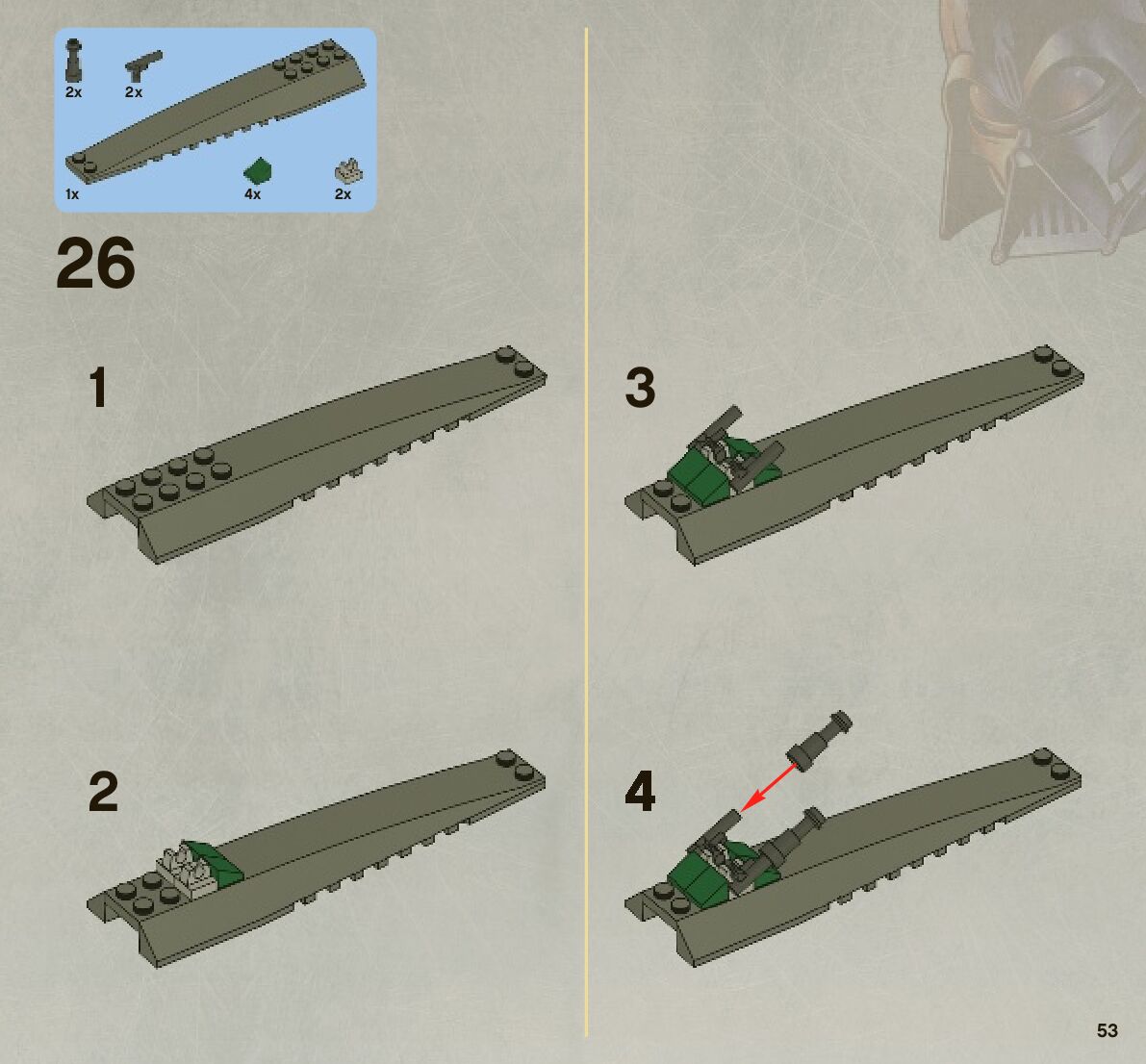 2x
2x
1x
4x
2x

26

1

2

3

4

53