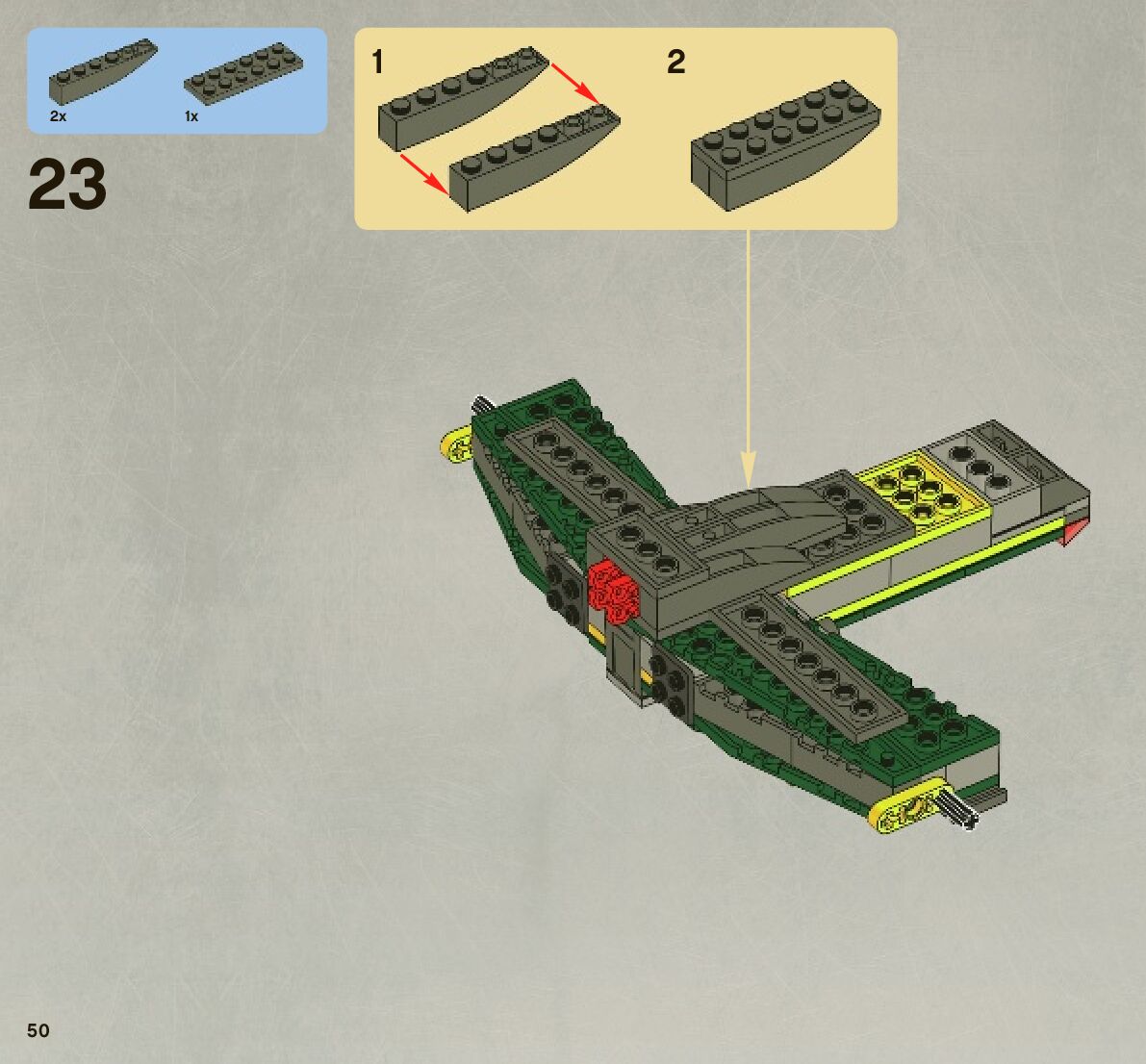 2x

1x

23

1

2

50