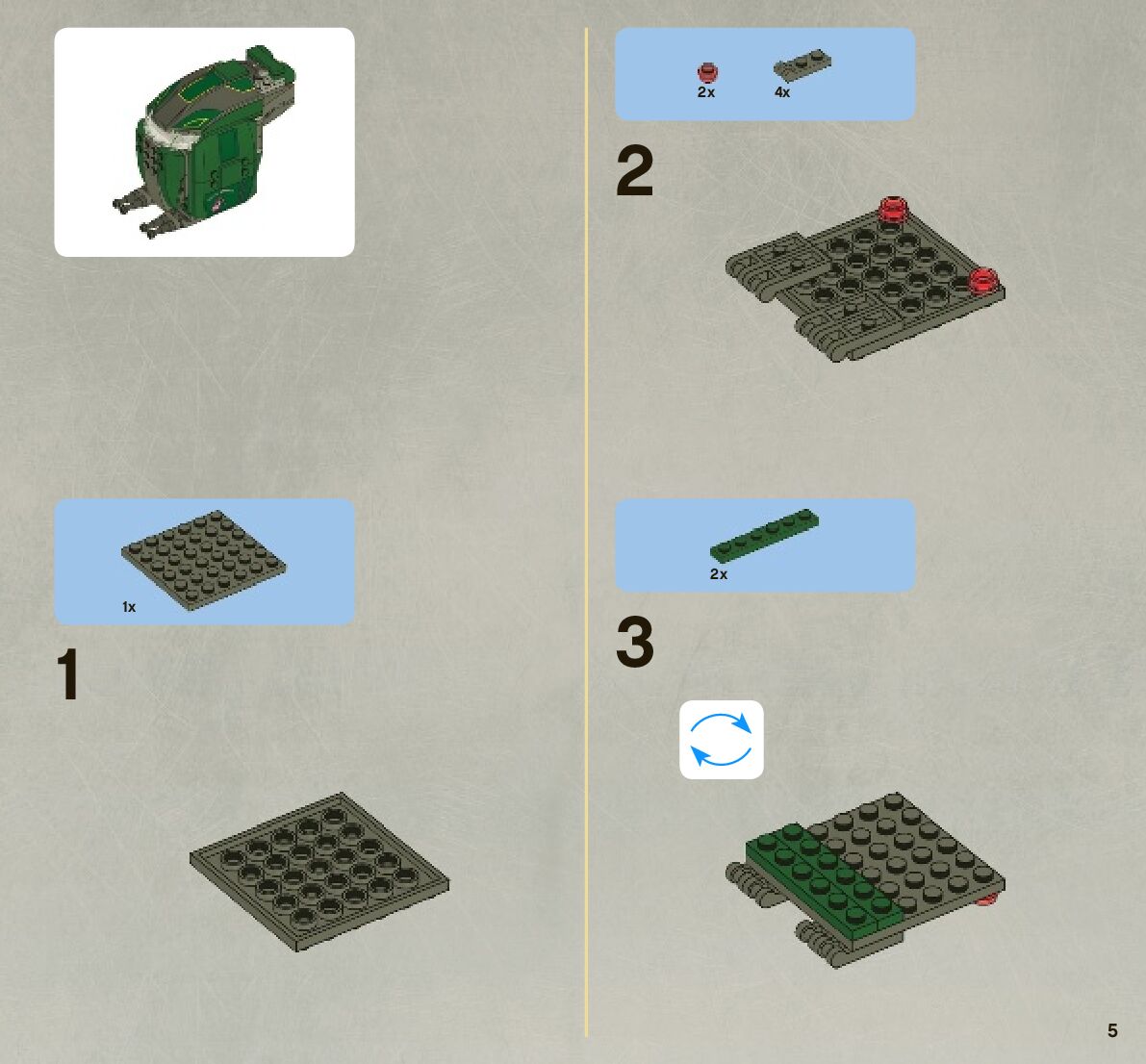 1x

1

2x 4x

2

2x

3

5