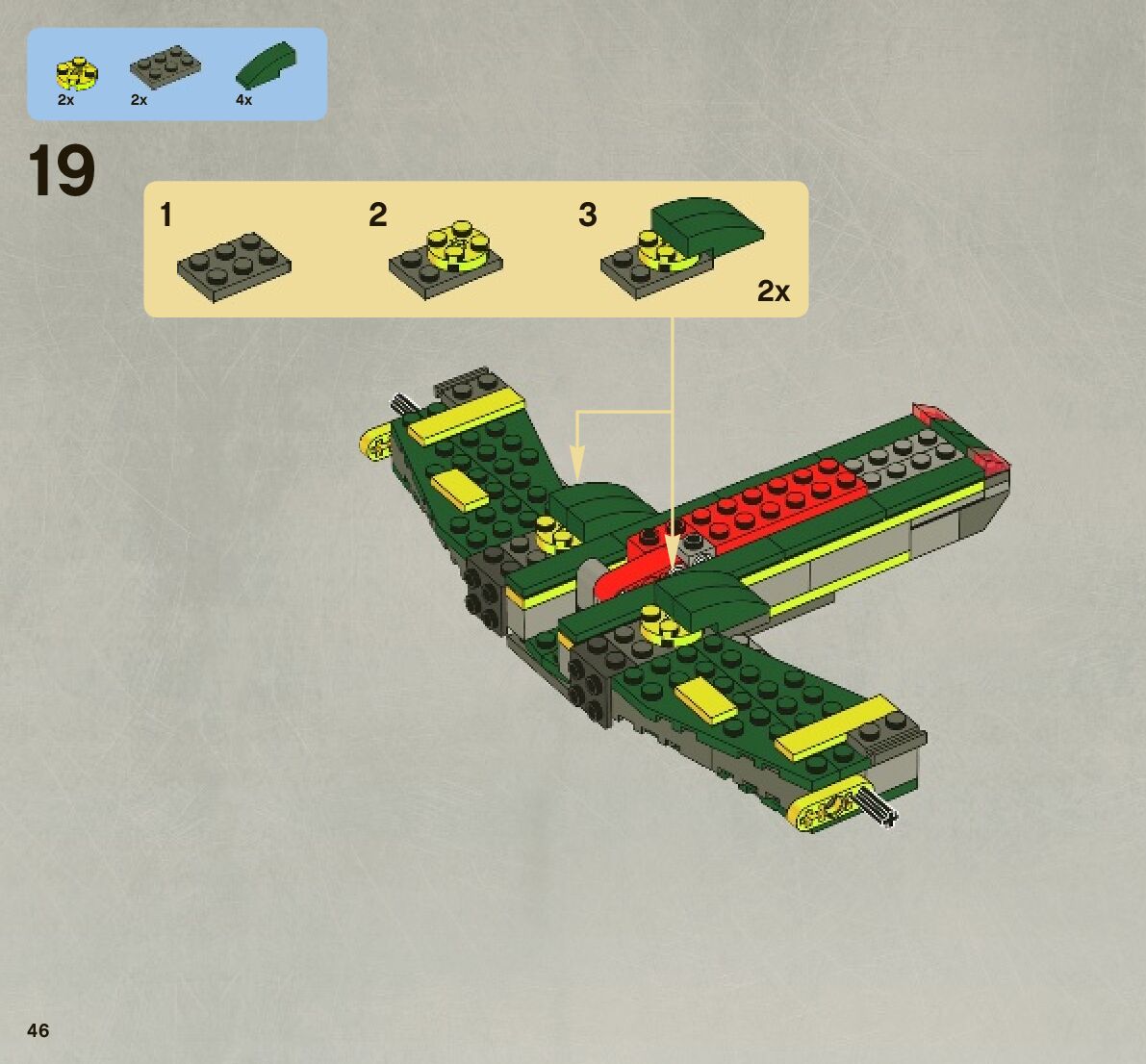 2x 2x 4x

19

1

2

3

2x

46