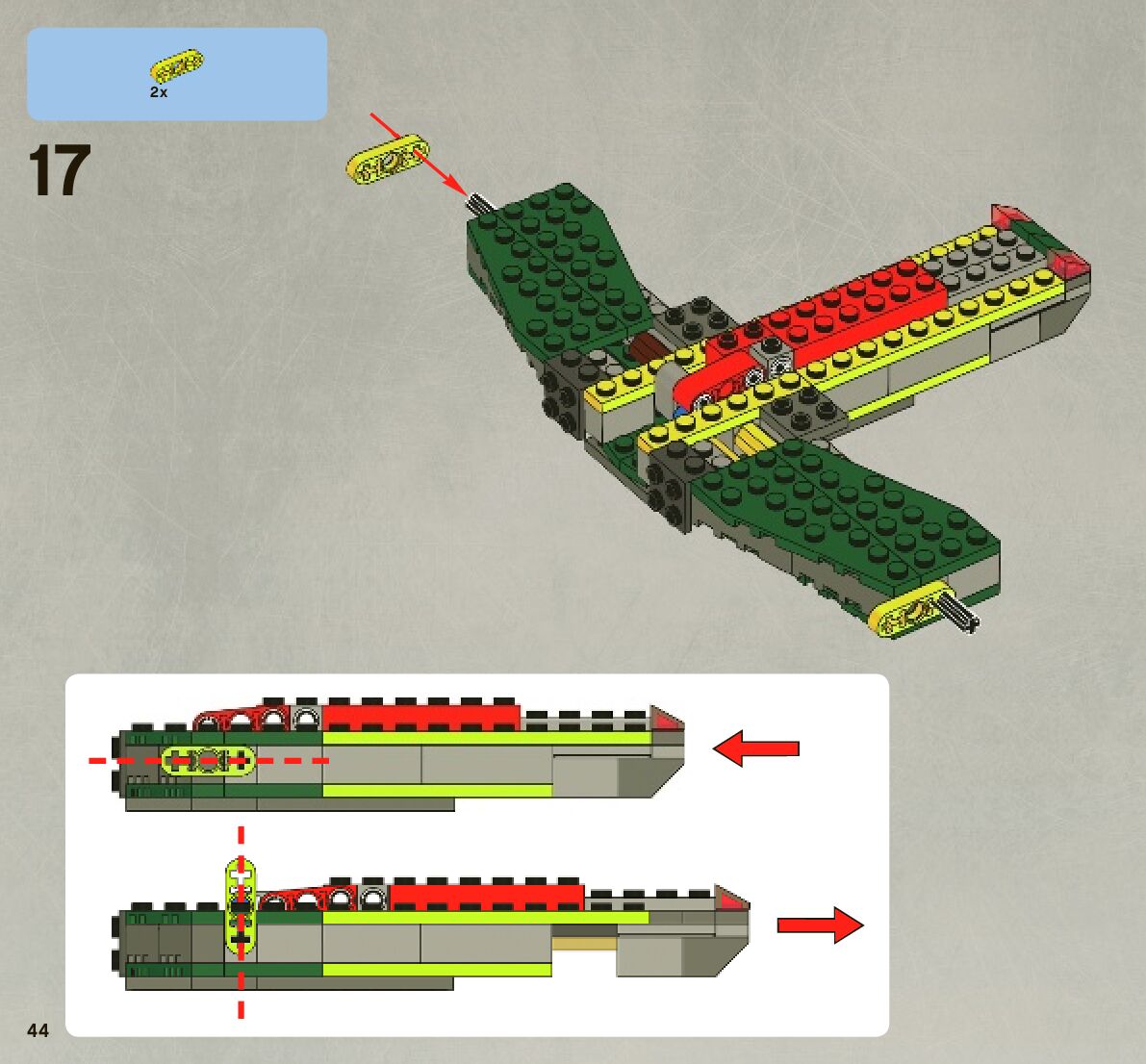 2x

17

44