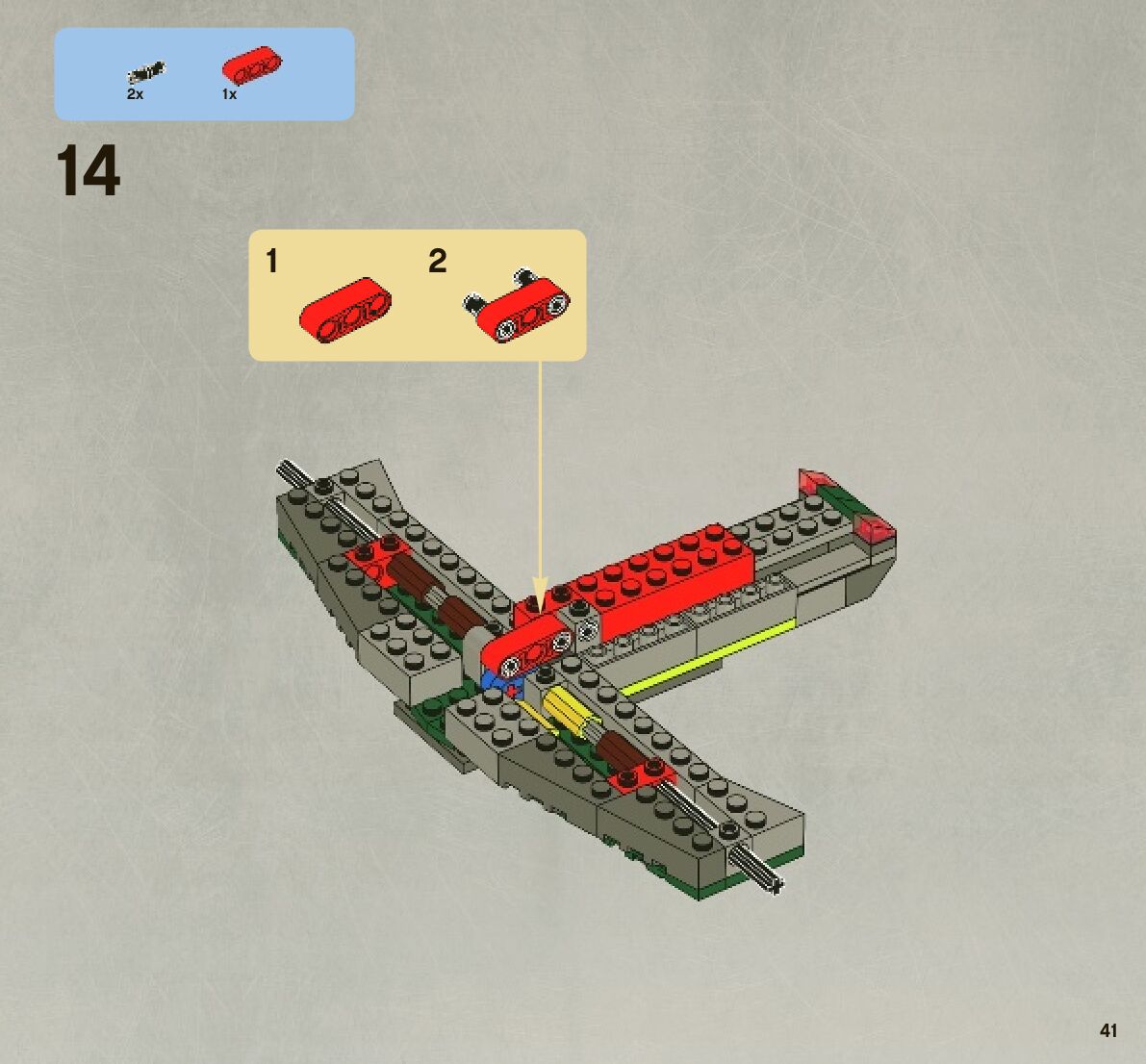 2x
1x

14

1
2

41