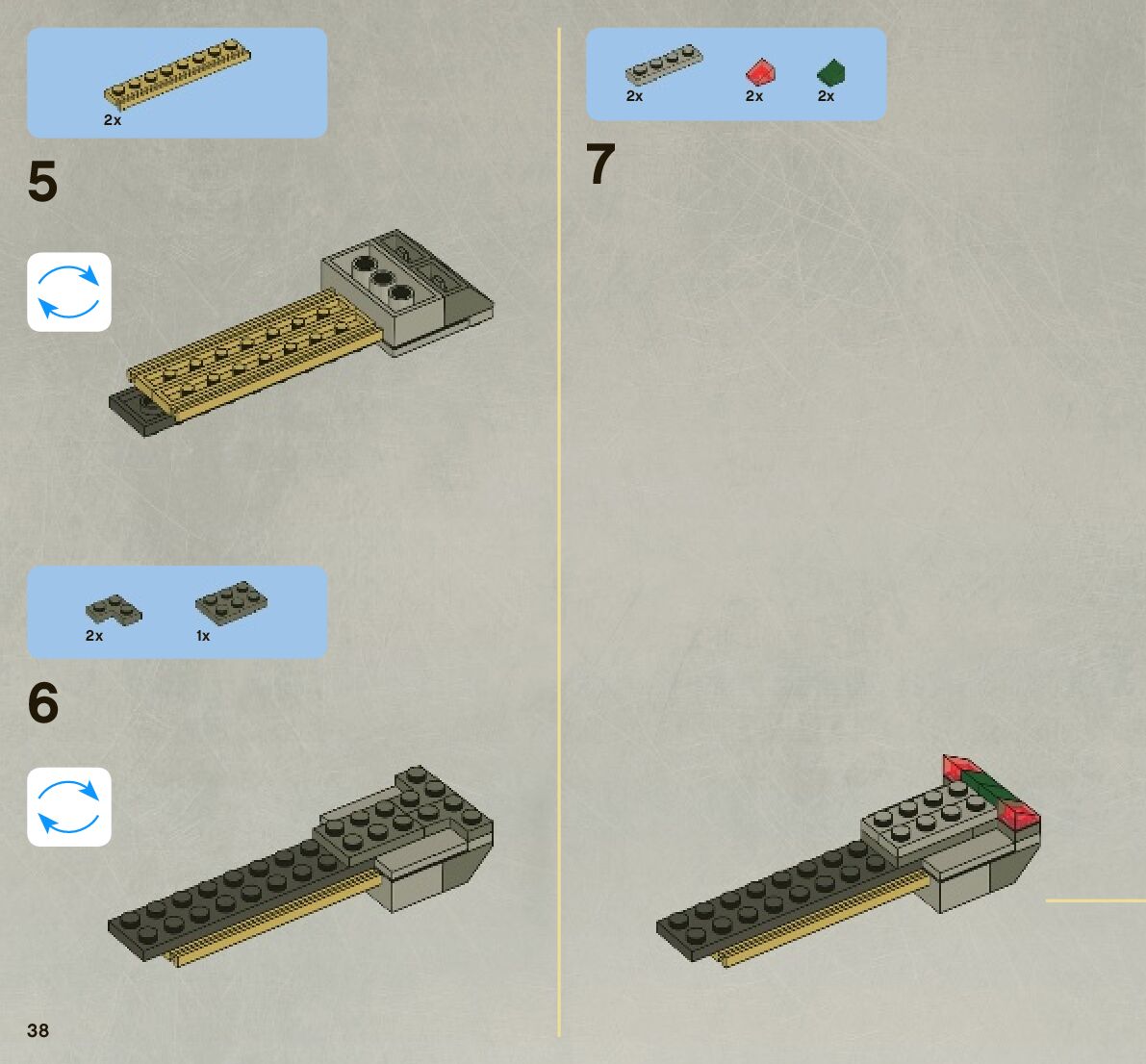 2x

5

2x 1x

6

38

2x 2x 2x

7