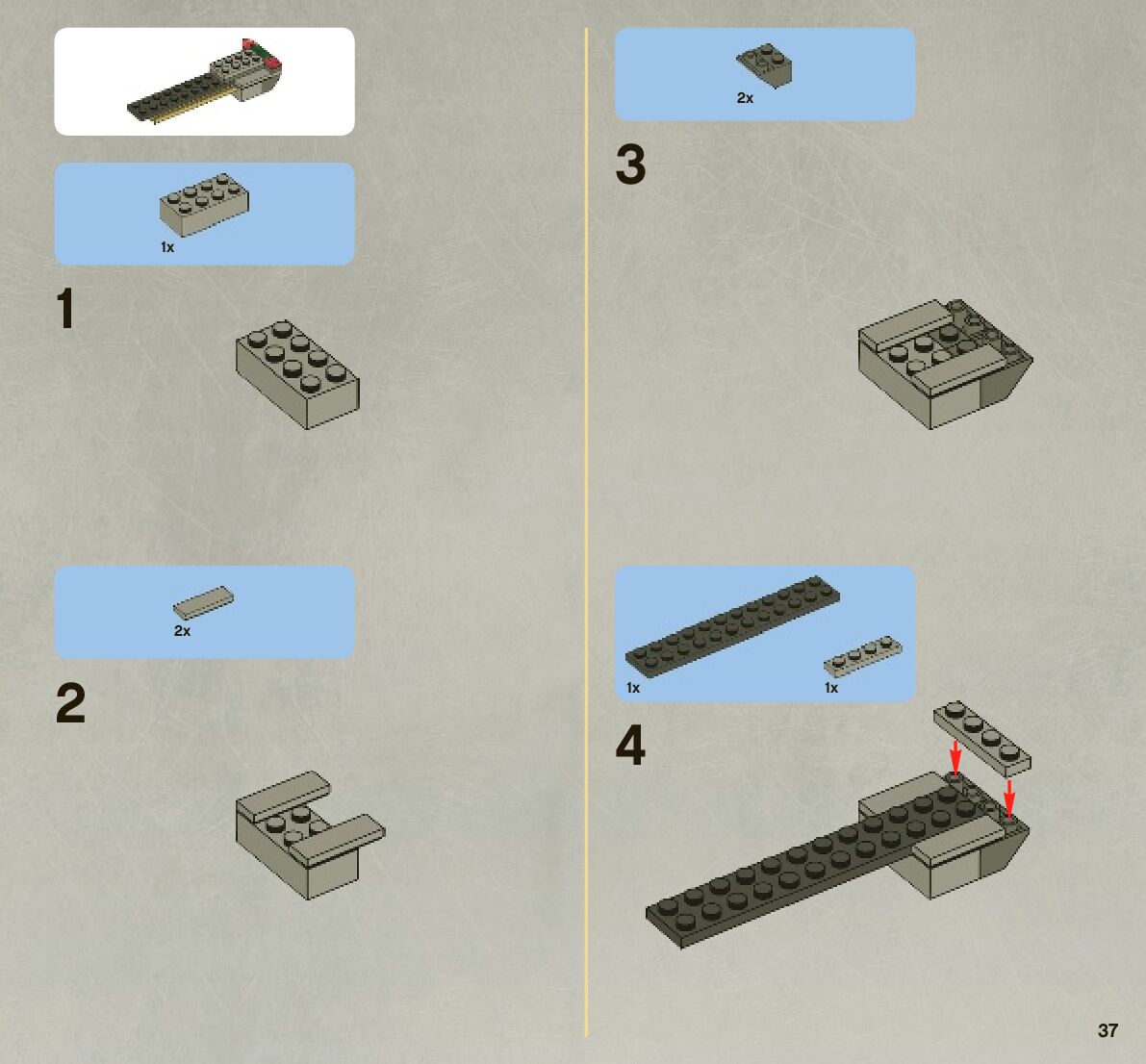 1x

1

2x

2

2x

3

1x

1x

4

37