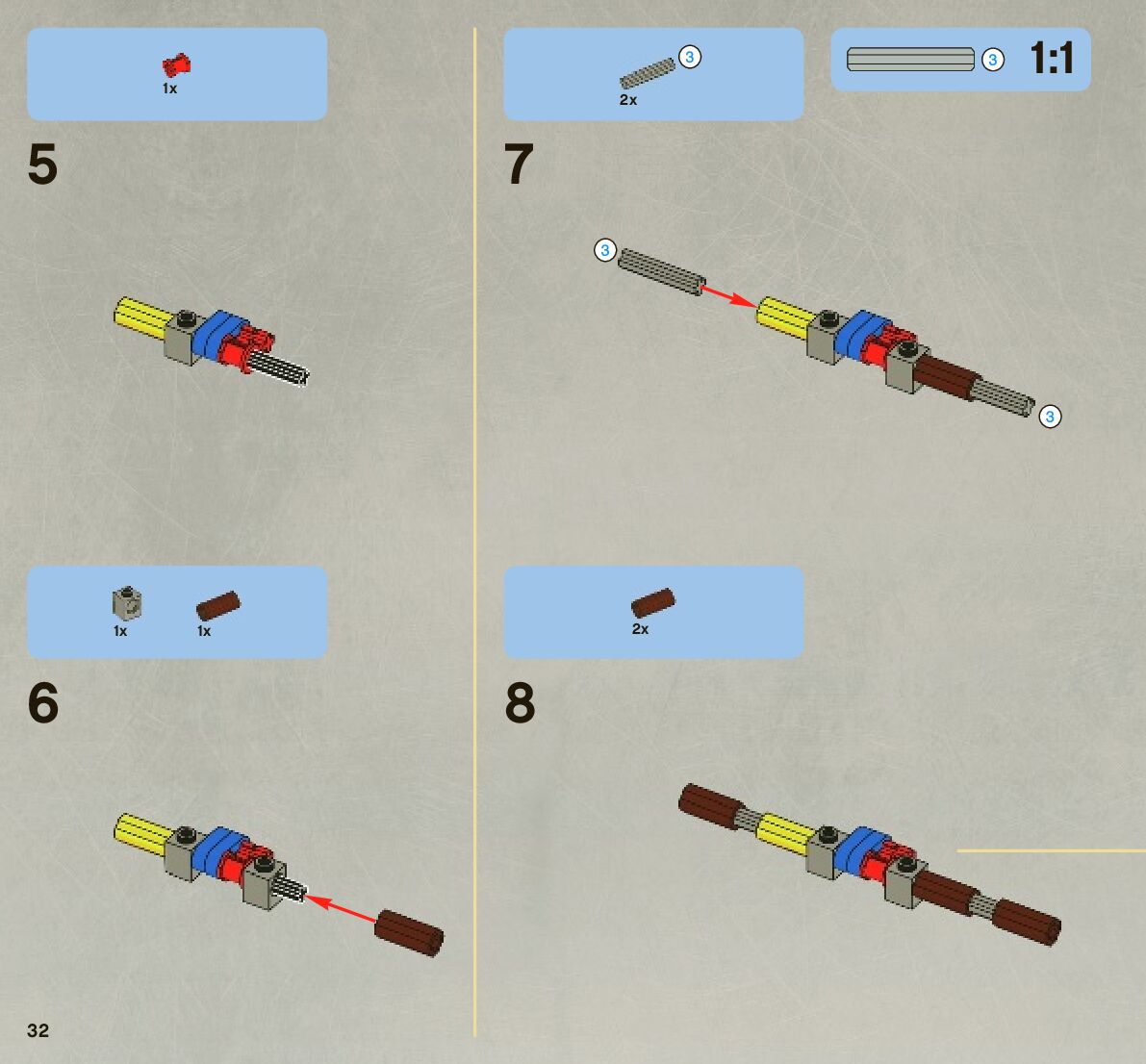 1x

5

1x 1x

6

32

3
2x

3 1:1

7

3

3

2x

8