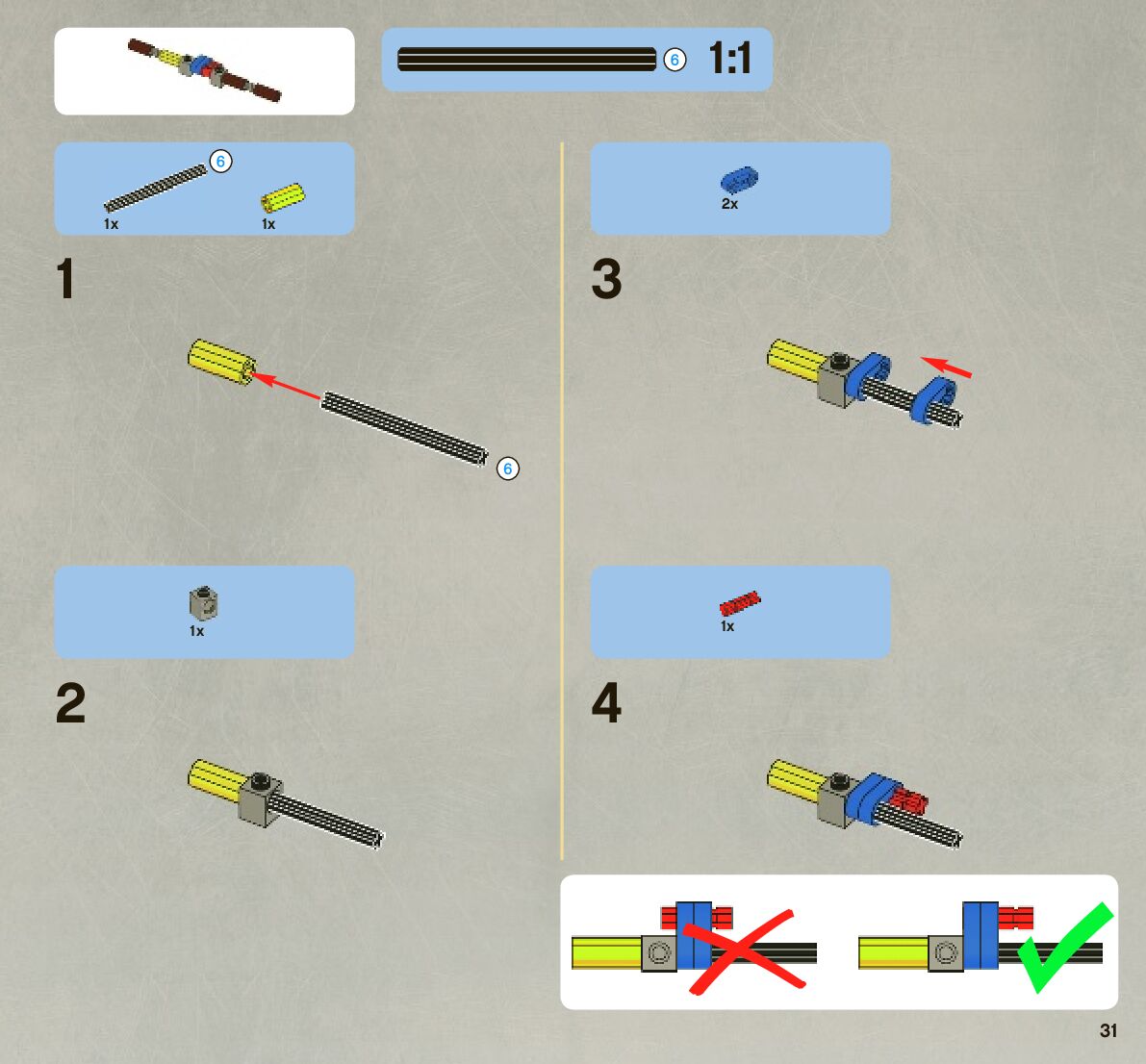 6 1:1

6
1x 1x

1

6

1x

2

2x

3

1x

4

31