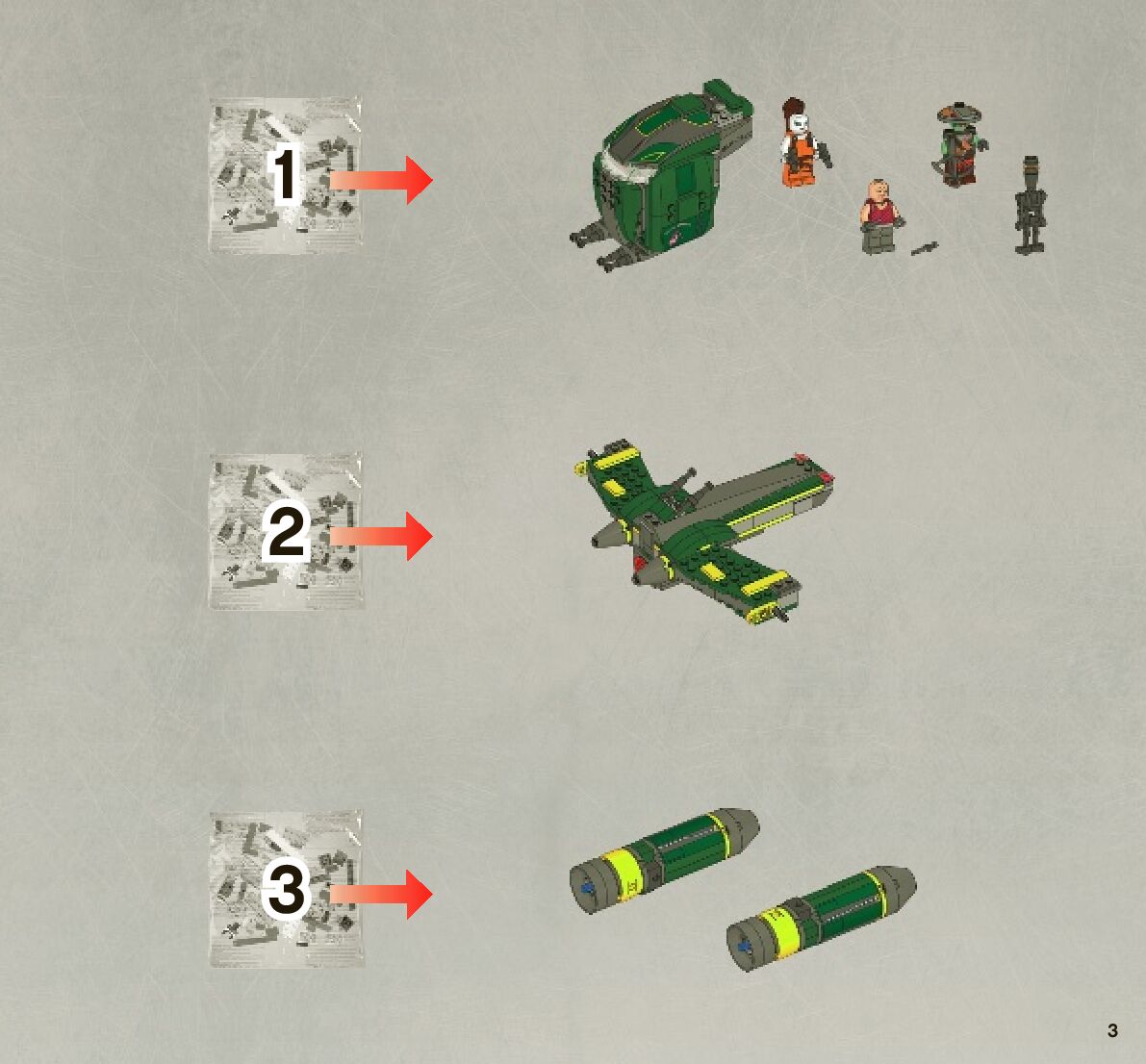 1

2

3

3