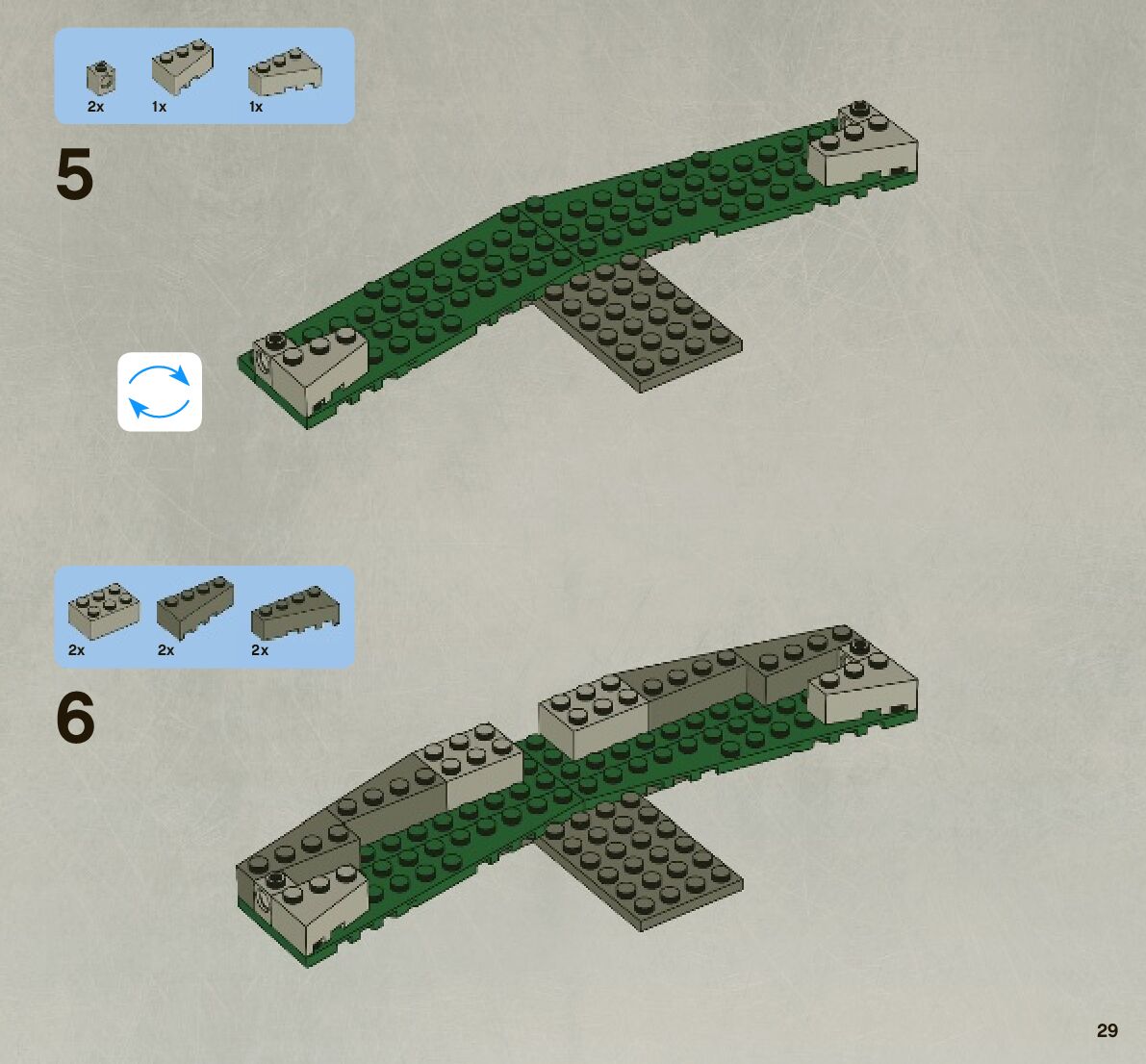 2x
1x
1x

5

2x
2x
2x

6

29