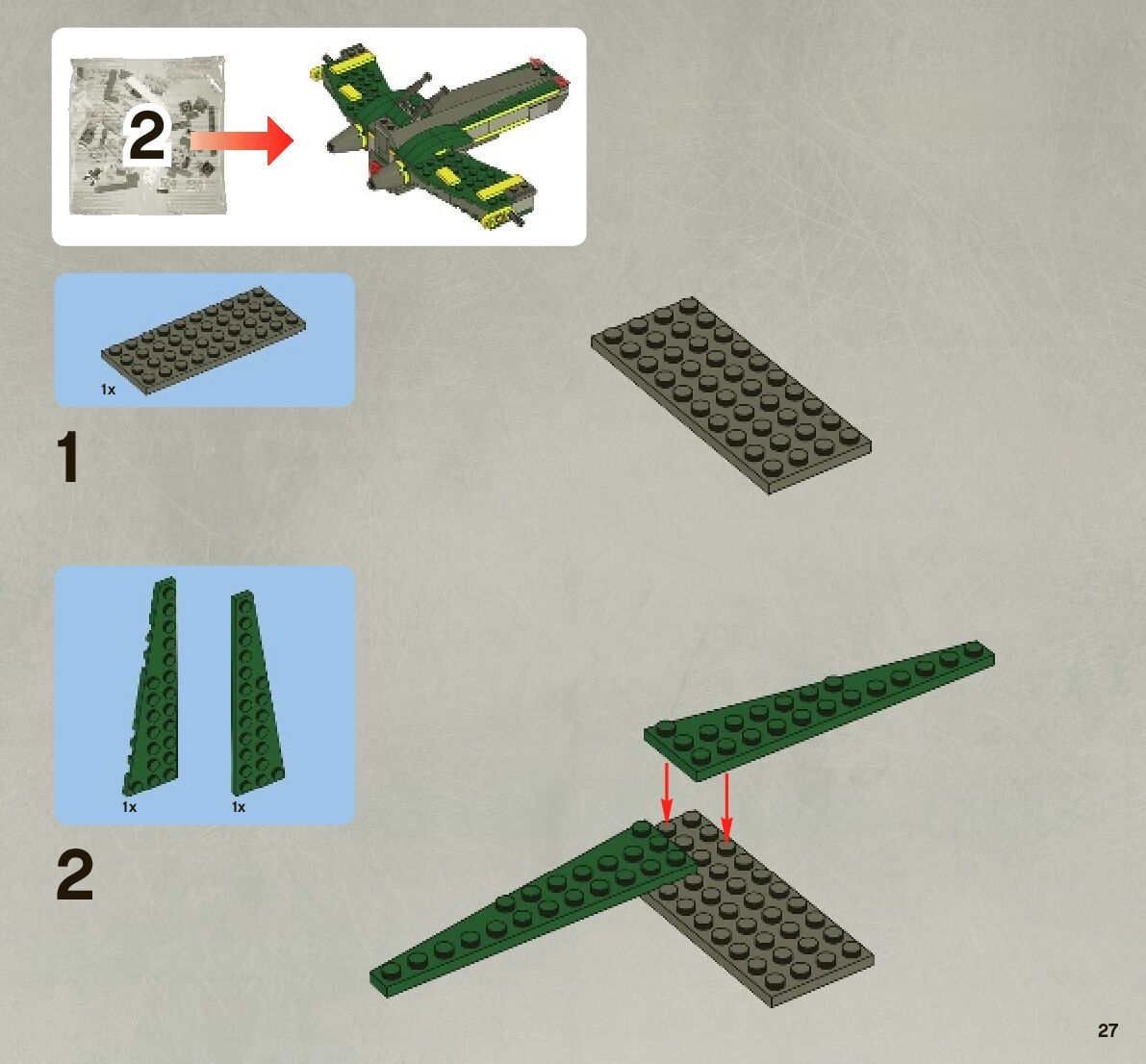 2

1x

1

1x

1x

2

27