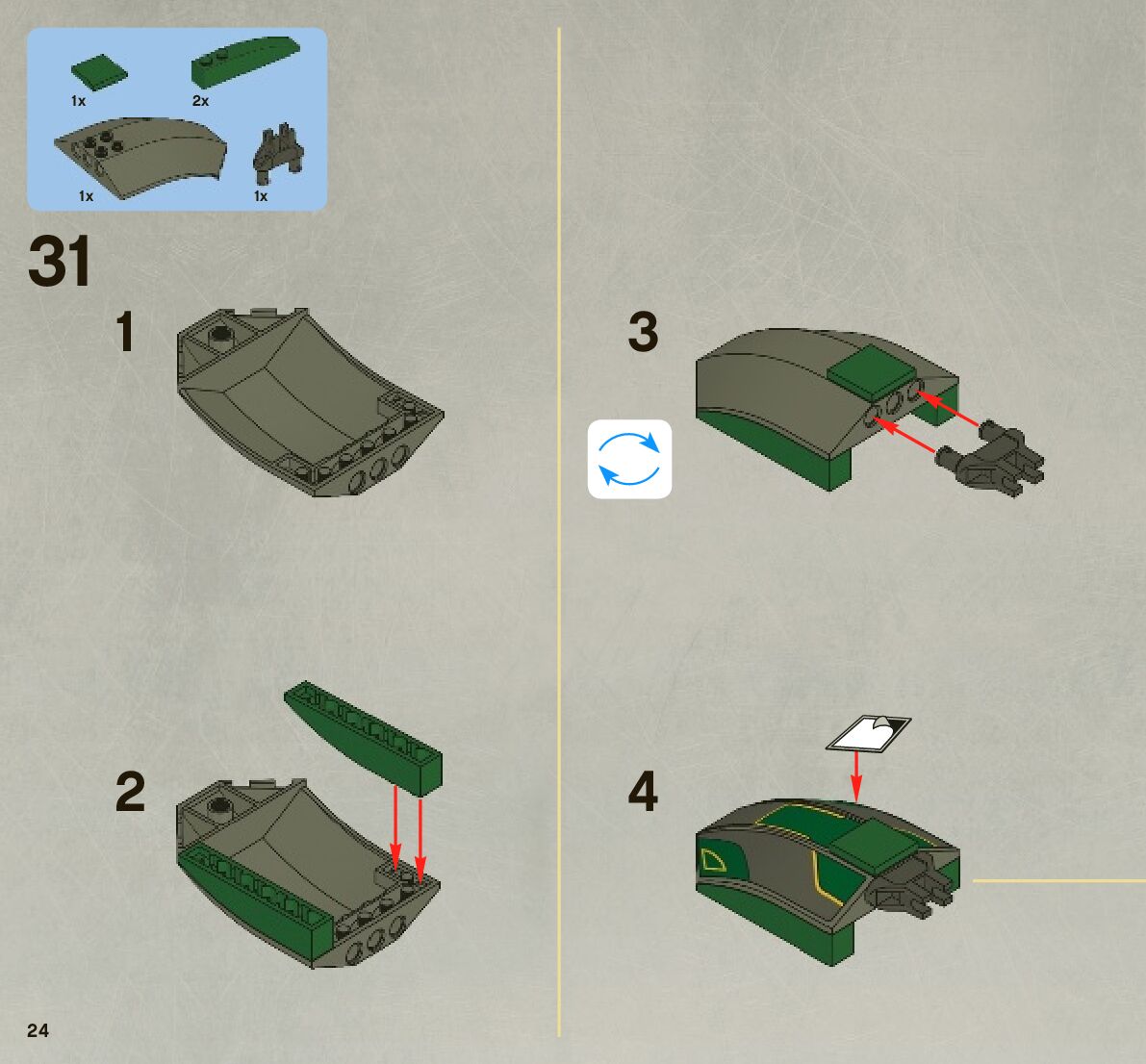 1x 2x
1x 1x

31

1

2

3

4

24