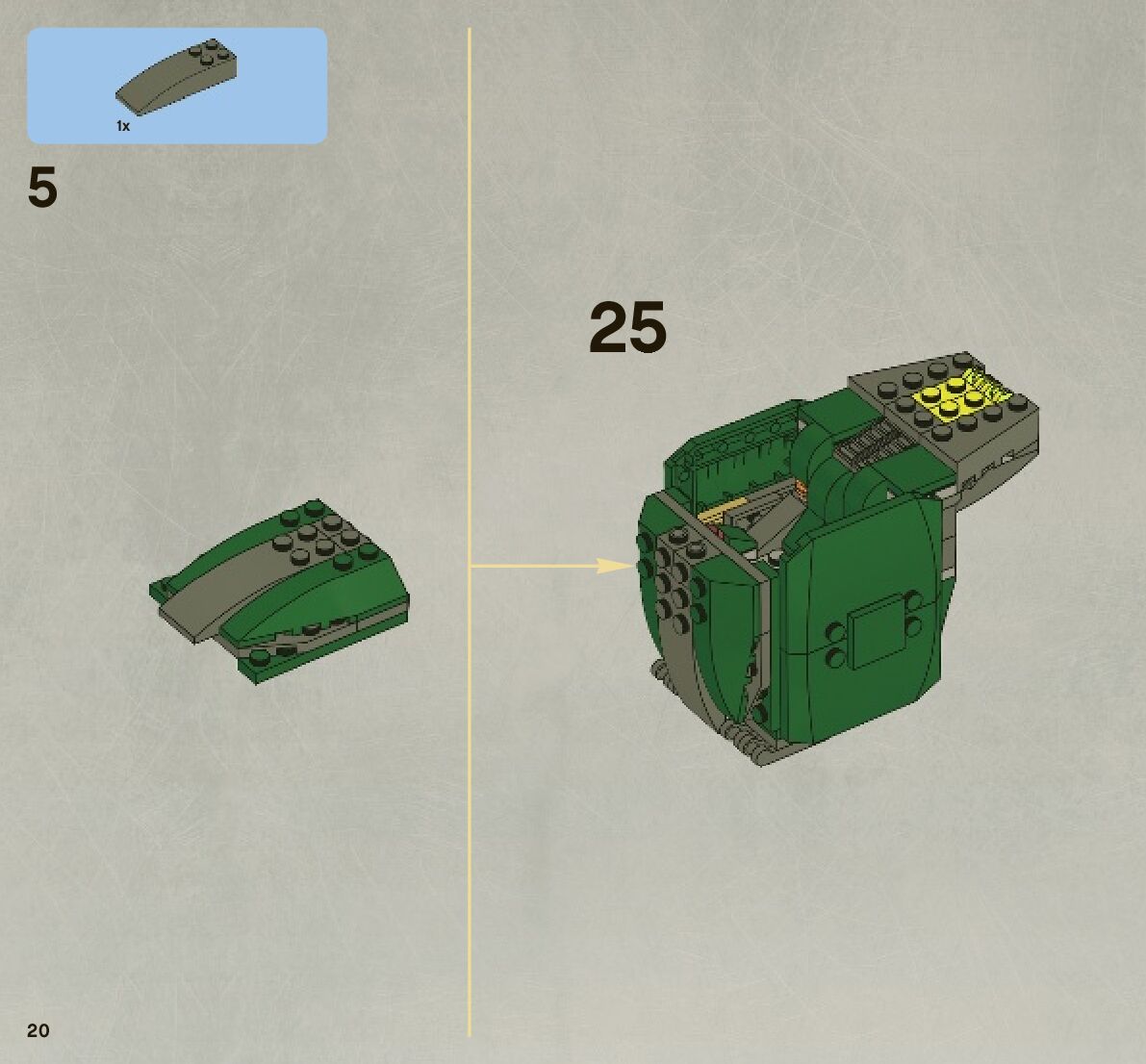 1x

5

25

20