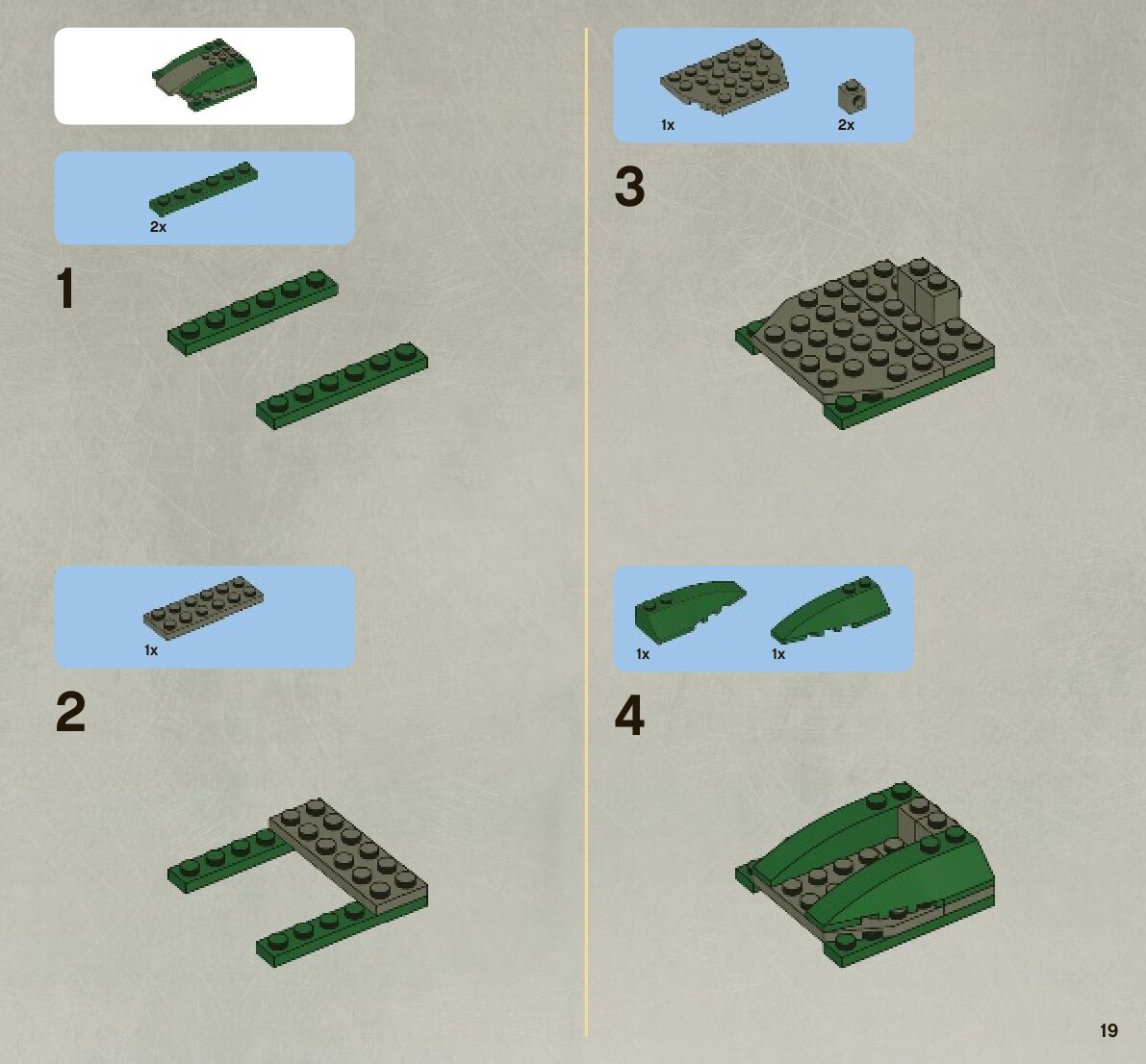 2x

1

1x

2

1x

2x

3

1x

1x

4

19