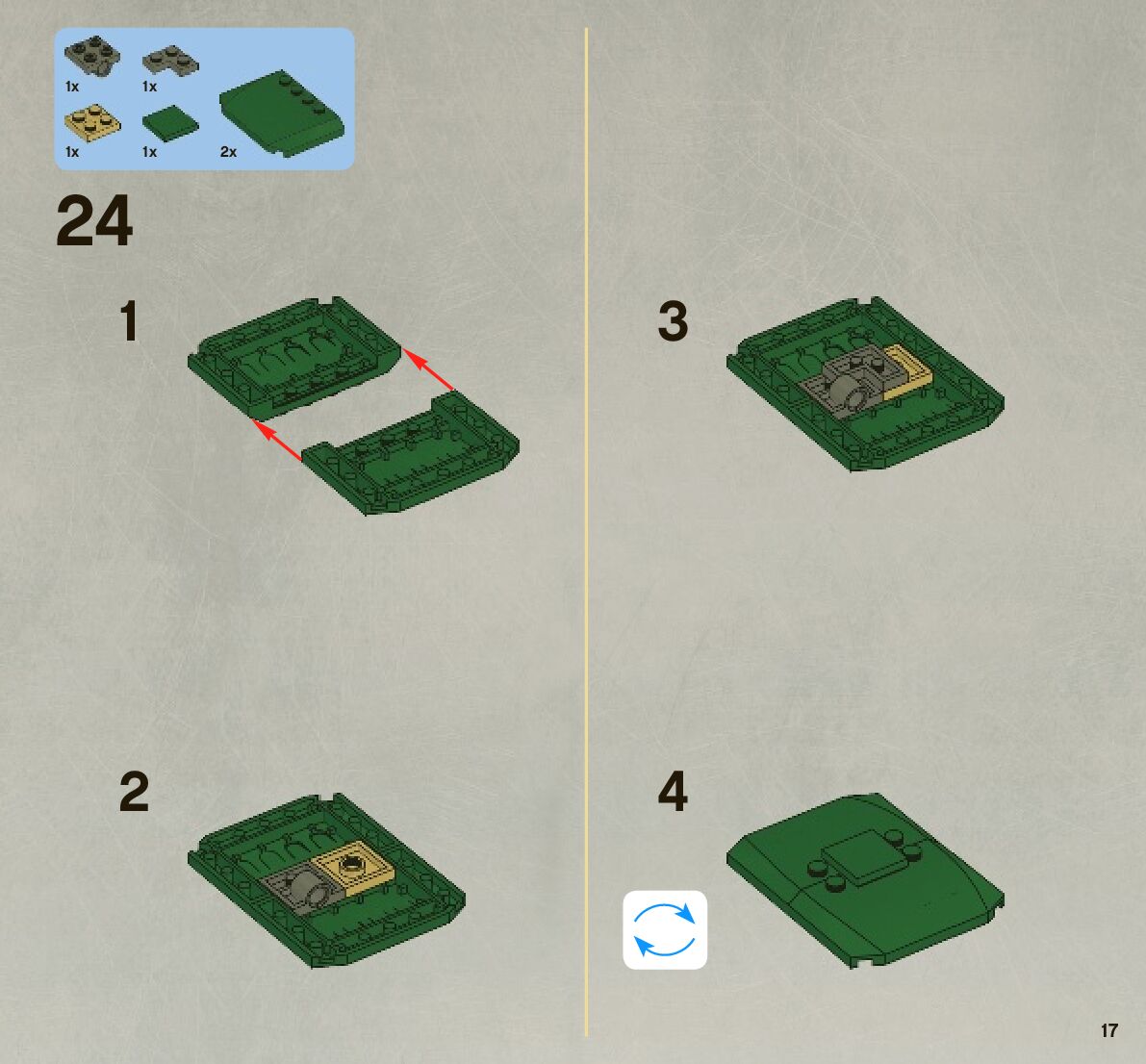 1x 1x

1x 1x 2x

24

1

2

3

4

17