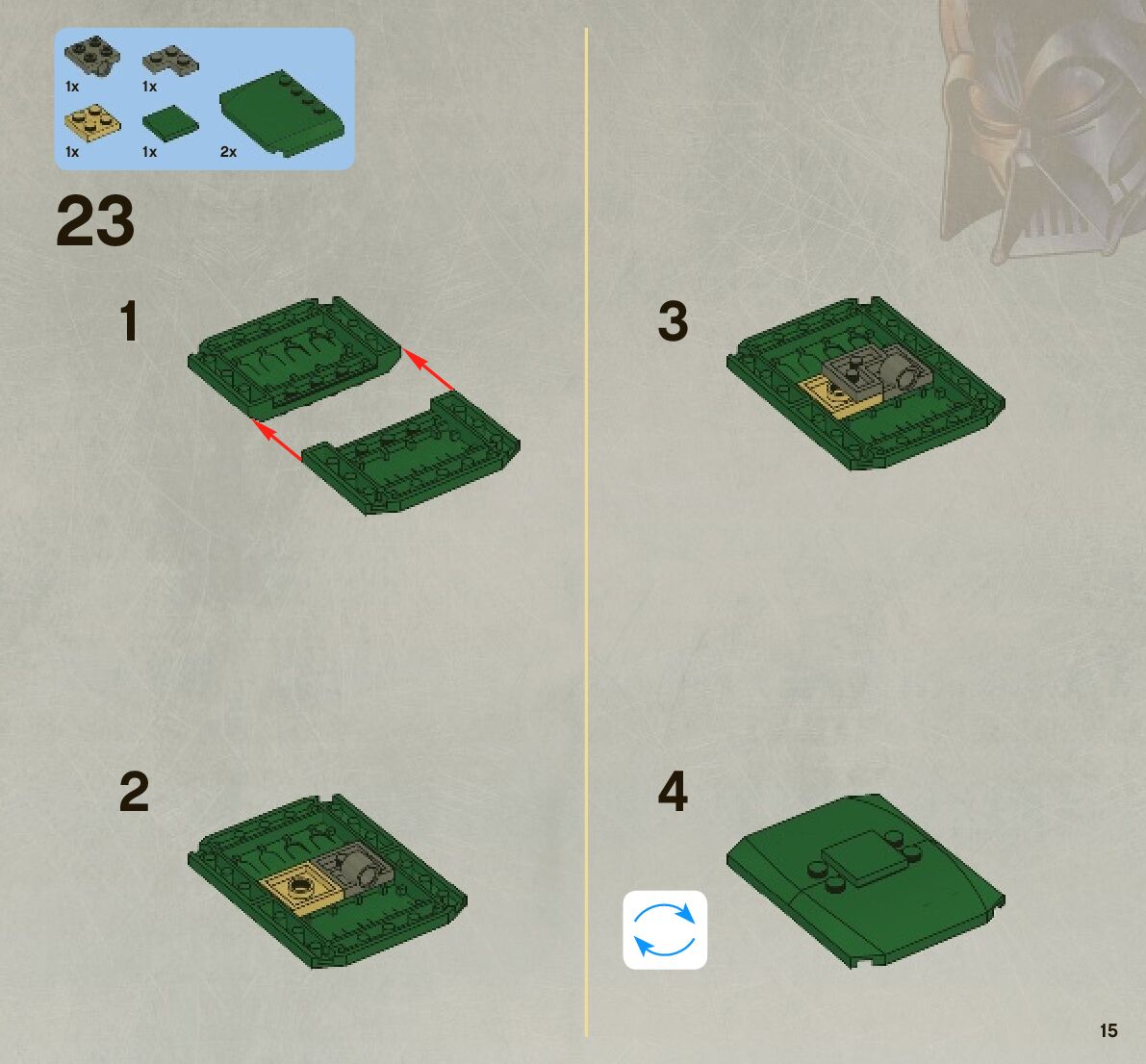 1x 1x
1x 1x 2x

23

1

2

3

4

15