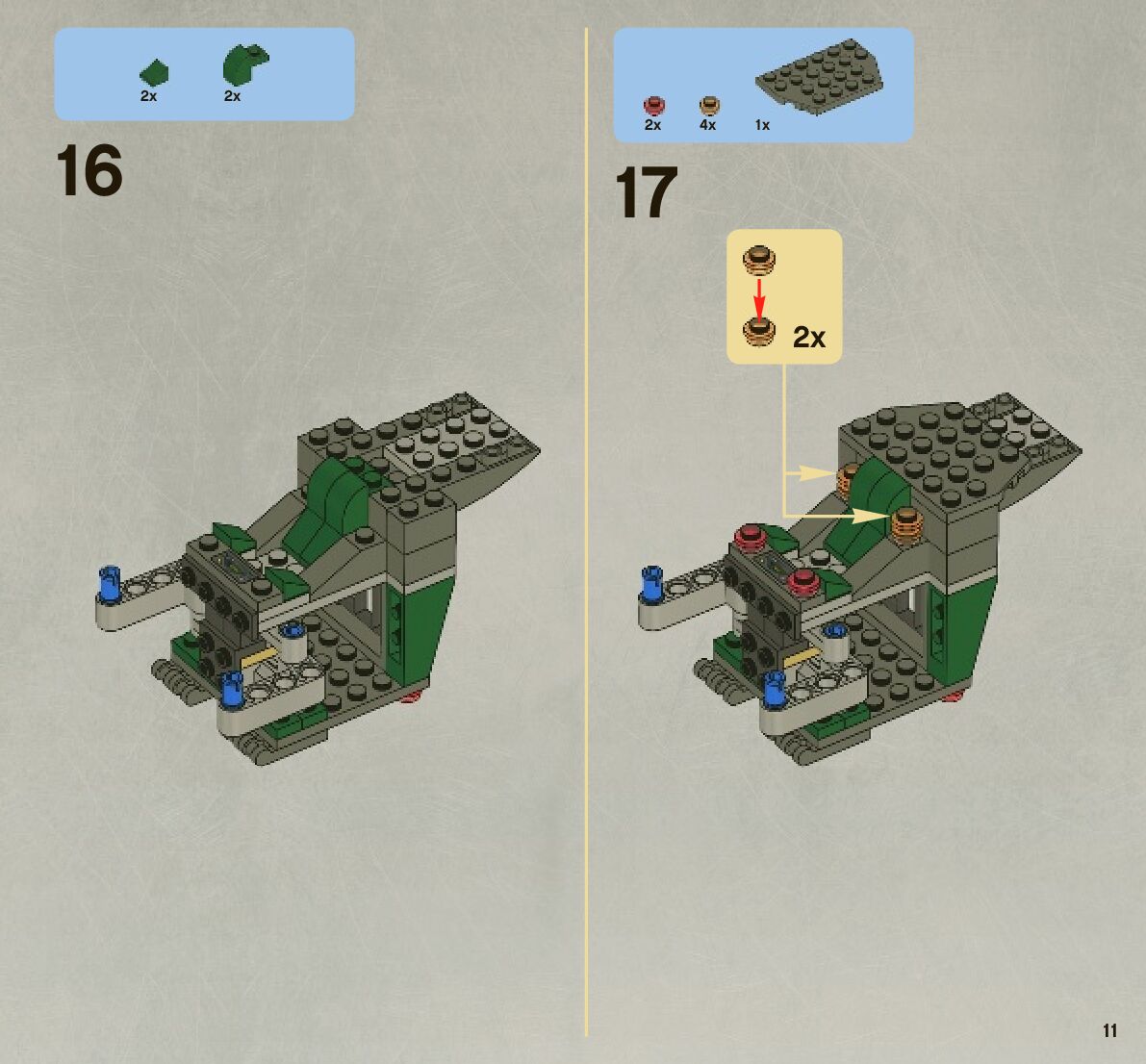 2x 2x

16

2x 4x 1x

17

2x

11