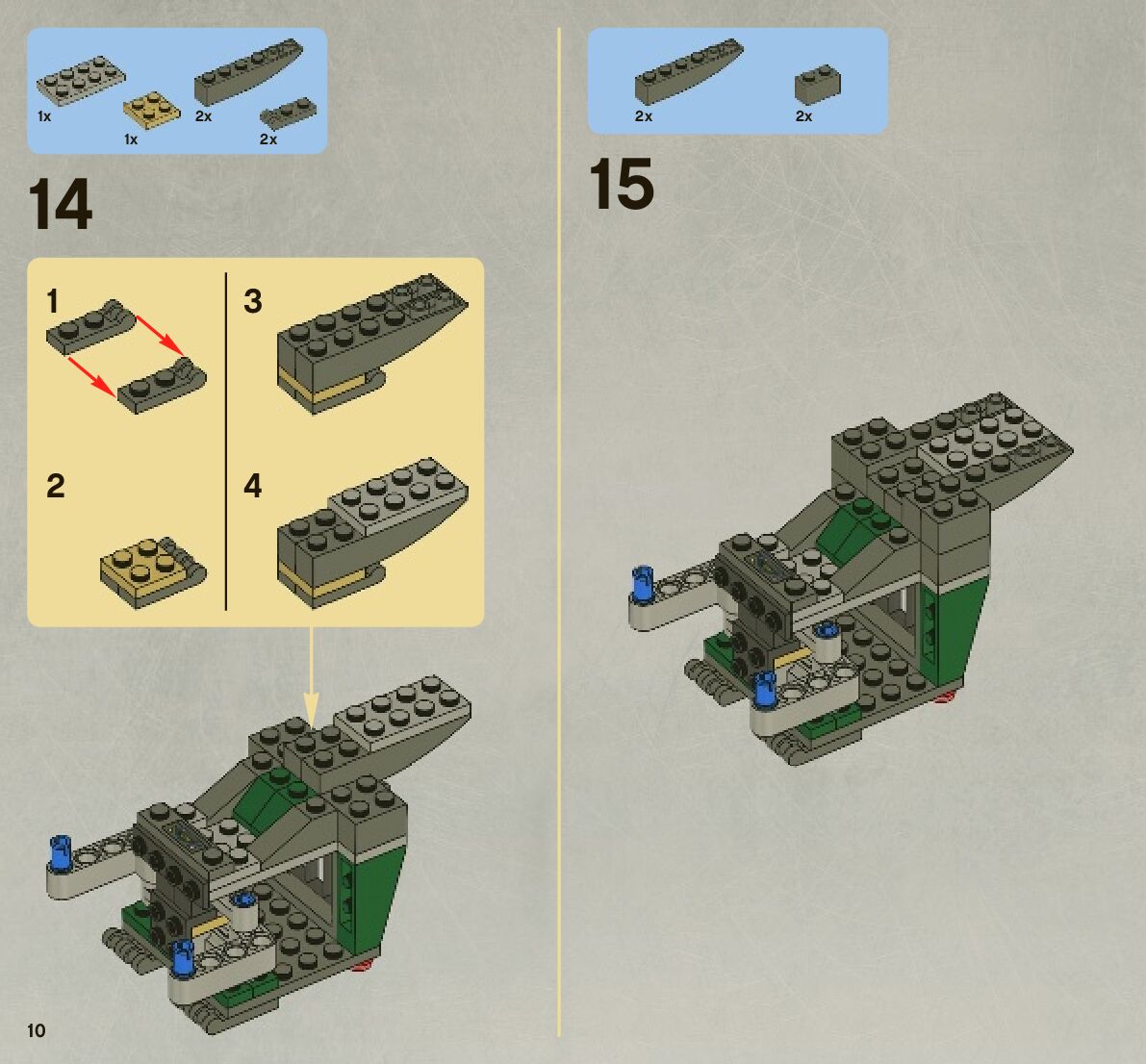 1x
1x
2x
2x

14

1

2

3

4

10

2x
2x

15