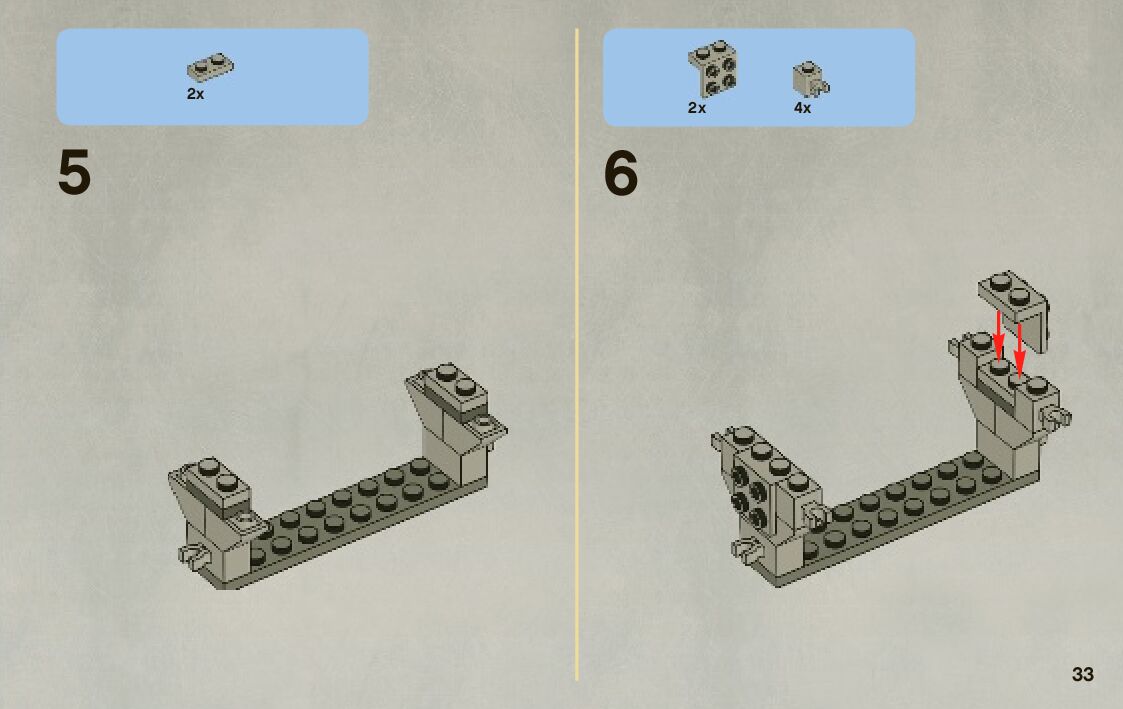 2x

5

2x

4x

6

33