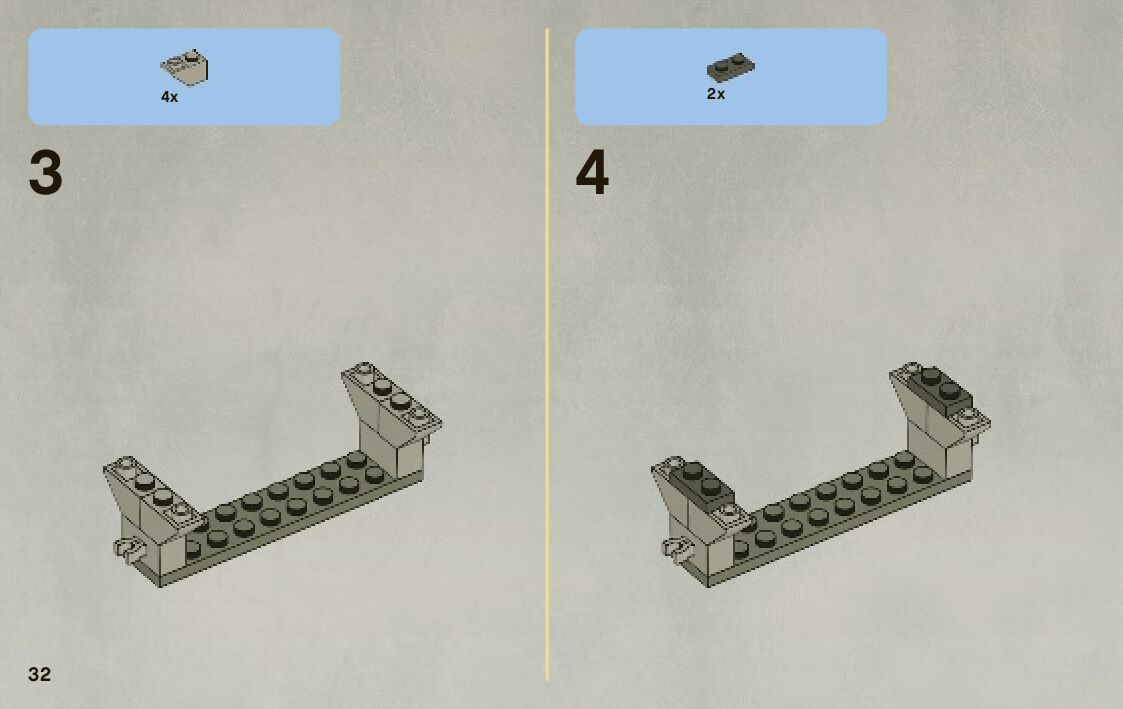 4x

3

2x

4

32