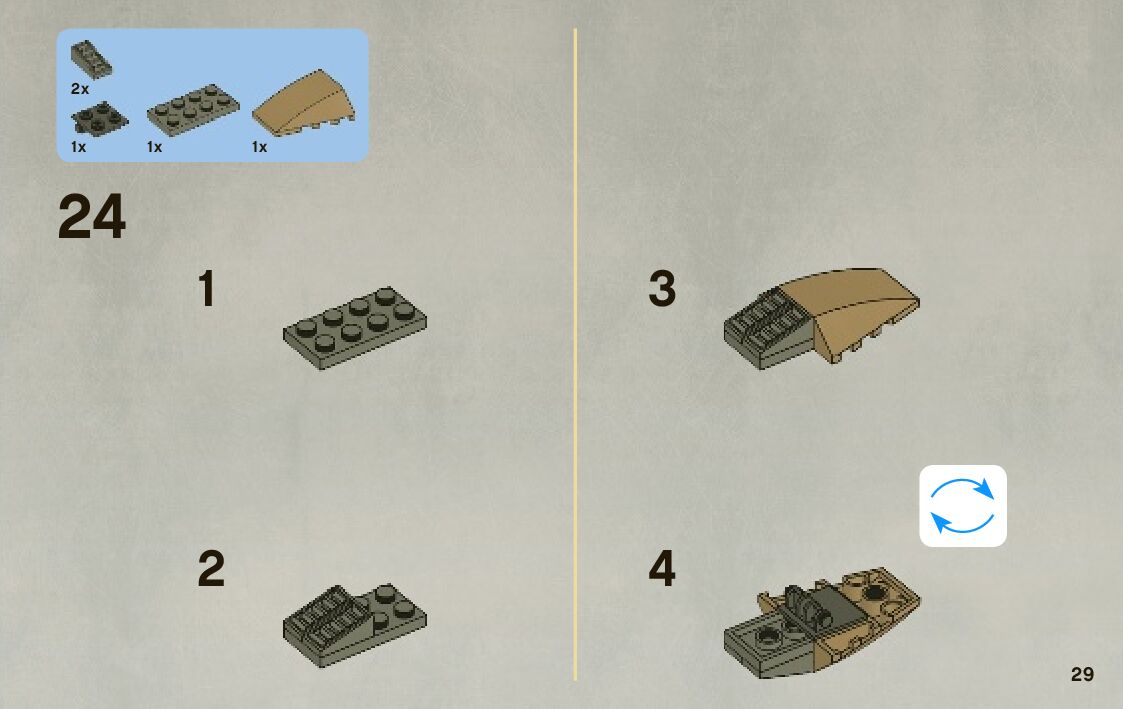 2x
1x
1x
1x

24

1

2

3

4

29