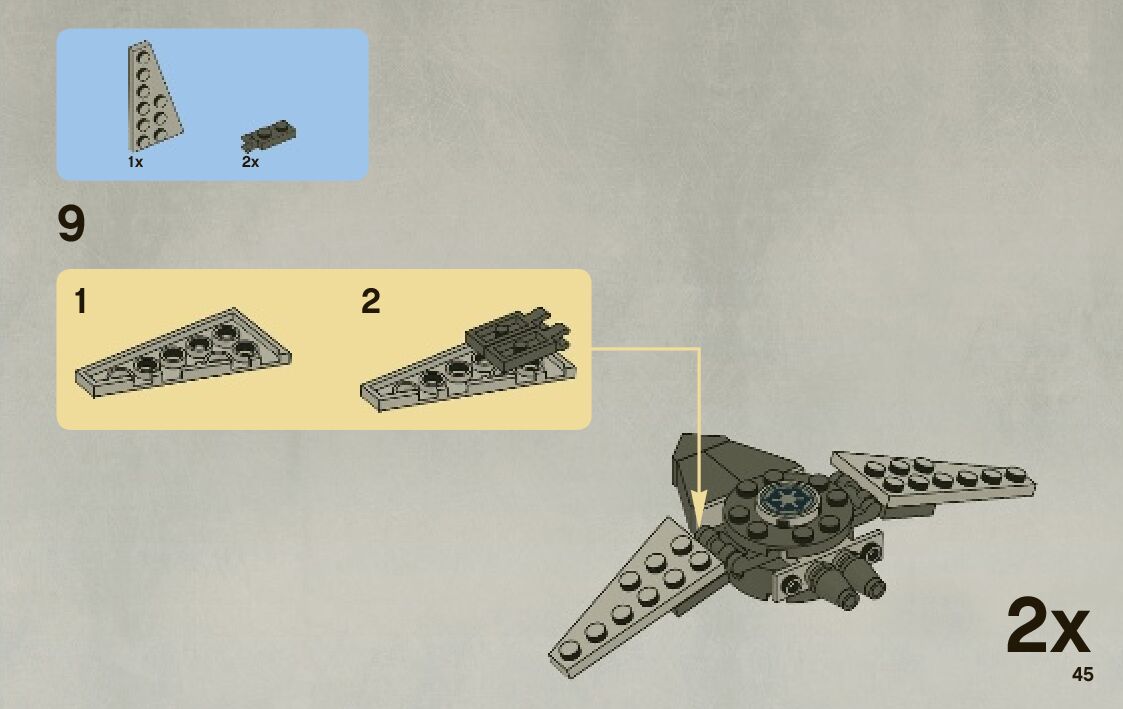 1x
2x

9

1

2

2x

45